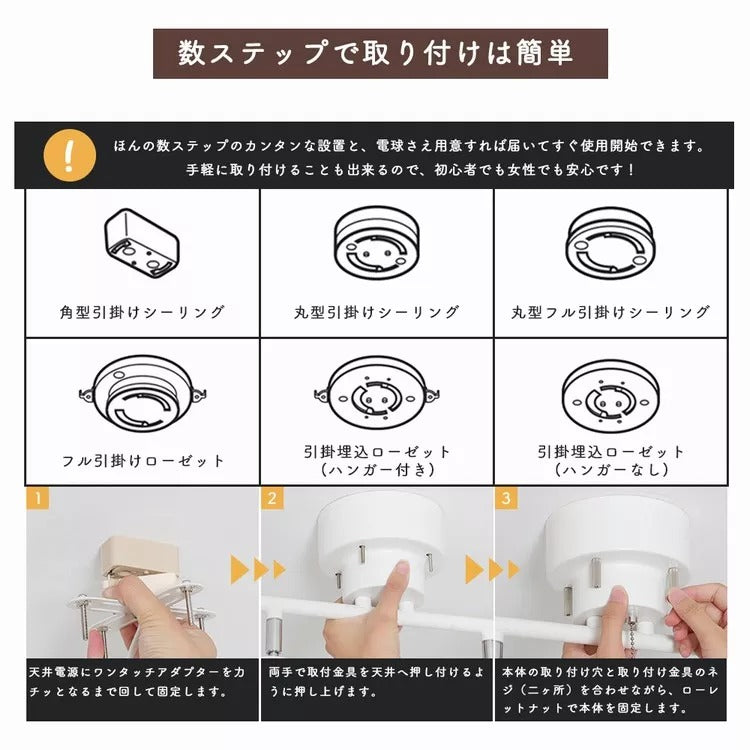 数ステップで取り付けは簡単

!

ほんの数ステップのカンタンな設置と、電球さえ用意すれば届いてすぐ使用開始できます。
手軽に取り付けることも出来るので、初心者でも女性でも安心です！

| 角型引掛けシーリング | 丸型引掛けシーリング | 丸型フル引掛けシーリング |
|---|---|---|
| フル引掛けローゼット | 引掛埋込ローゼット（ハンガー付き） | 引掛埋込ローゼット（ハンガーなし） |

1

天井電源にワンタッチアダプターをカチッとなるまで回して固定します。

2

両手で取付金具を天井へ押し付けるように押し上げます。

3

本体の取り付け穴と取り付け金具のネジ（二ヶ所）を合わせながら、ローレットナットで本体を固定します。