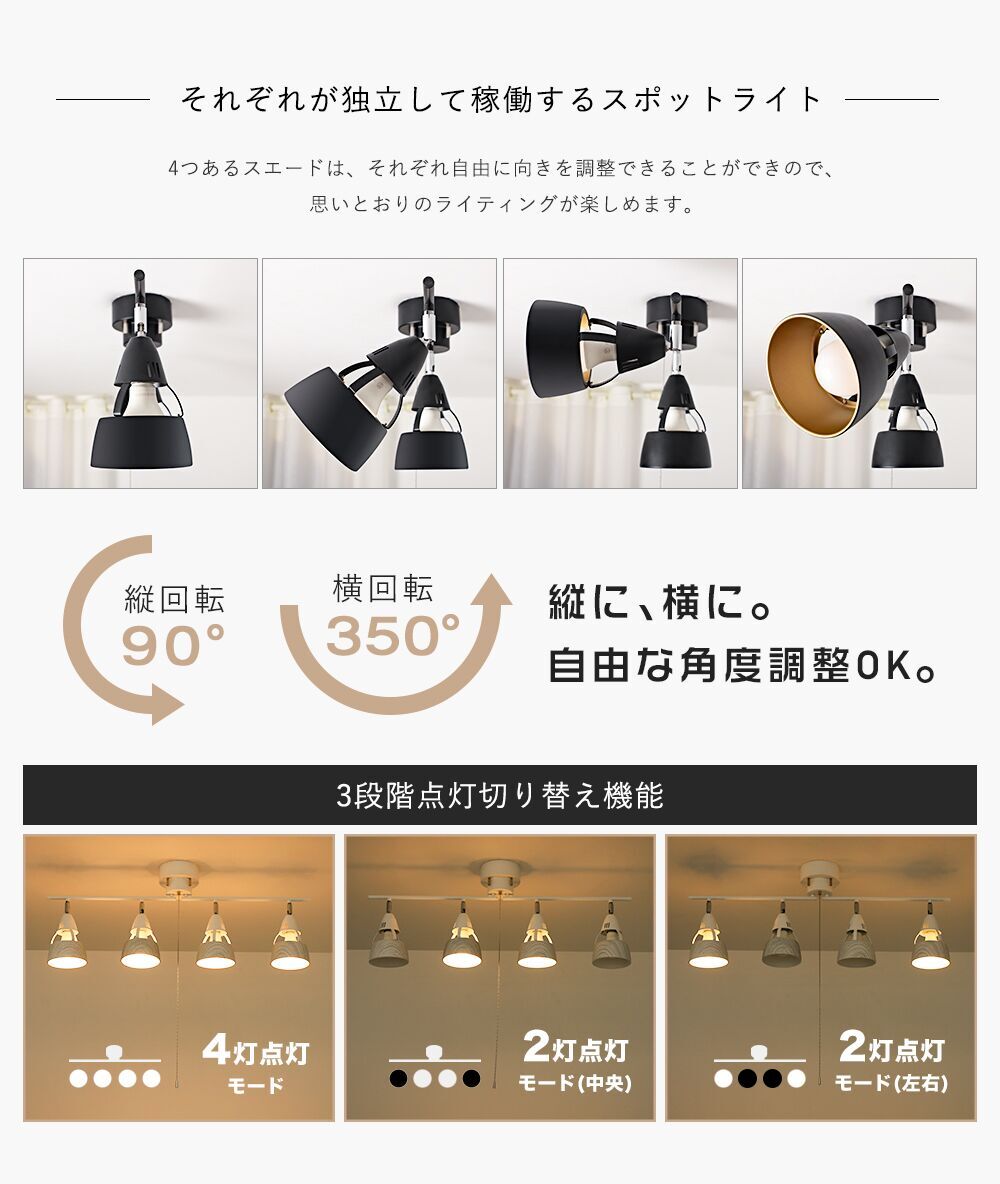 それぞれが独立して稼働するスポットライト

4つあるスエードは、それぞれ自由に向きを調整できることができので、思いとおりのライティングが楽しめます。

縦回転
90°

横回転
350°

縦に、横に。
自由な角度調整OK。

3段階点灯切り替え機能

4灯点灯
モード

2灯点灯
モード(中央)

2灯点灯
モード(左右)