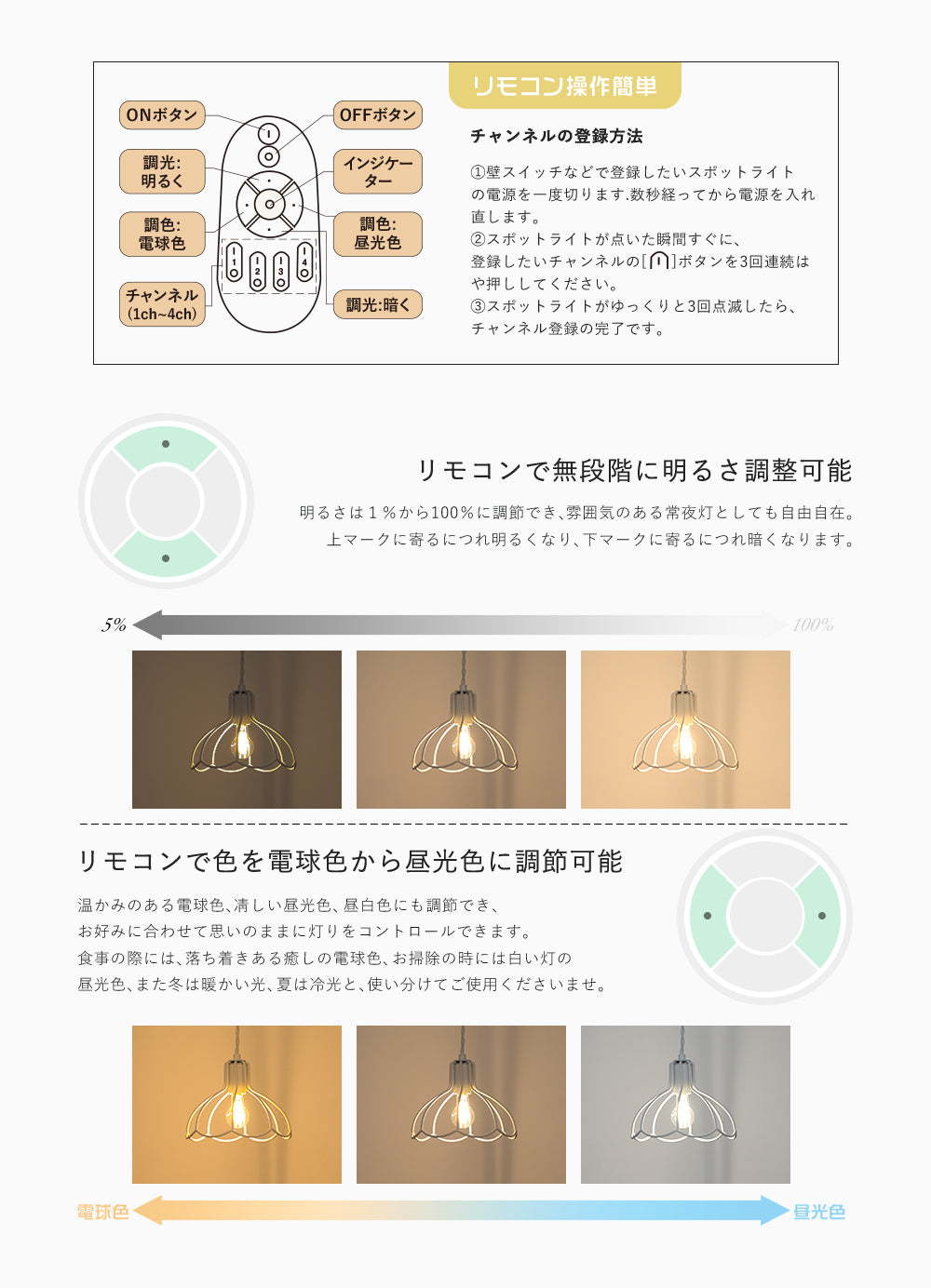 ONボタン

調光:
明るく

調色:
電球色

チャンネル
(1ch~4ch)

OFFボタン

インジケーター

調色:
昼光色

調光:暗く

1 2 3 4

リモコン操作簡単

チャンネルの登録方法

①壁スイッチなどで登録したいスポットライトの電源を一度切ります.数秒経ってから電源を入れ直します。
②スポットライトが点いた瞬間すぐに、登録したいチャンネルの[ ]ボタンを3回連続はや押ししてください。
③スポットライトがゆっくりと3回点滅したら、チャンネル登録の完了です。

リモコンで無段階に明るさ調整可能

明るさは1%から100%に調節でき、雰囲気のある常夜灯としても自由自在。
上マークに寄るにつれ明るくなり、下マークに寄るにつれ暗くなります。

5%

100%

リモコンで色を電球色から昼光色に調節可能

温かみのある電球色、清しい昼光色、昼白色にも調節でき、
お好みに合わせて思いのままに灯りをコントロールできます。
食事の際には、落ち着きある癒しの電球色、お掃除の時には白い灯の
昼光色、また冬は暖かい光、夏は冷光と、使い分けてご使用くださいませ。

電球色

昼光色