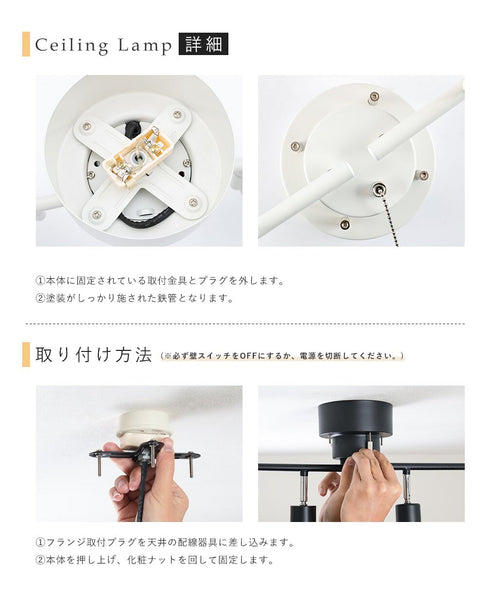 Ceiling Lamp 詳細

①本体に固定されている取付金具とプラグを外します。
②塗装がしっかり施された鉄管となります。

取り付け方法 （※必ず壁スイッチをOFFにするか、電源を切断してください。）

①フランジ取付プラグを天井の配線器具に差し込みます。
②本体を押し上げ、化粧ナットを回して固定します。