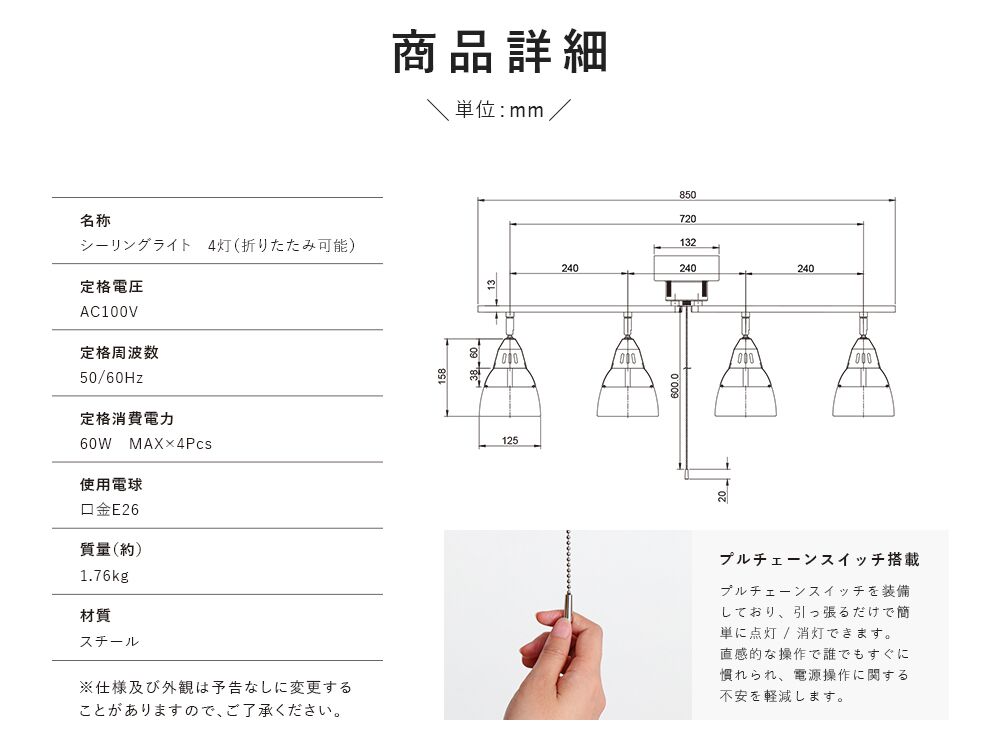 商品詳細

＼単位：mm／

名称
シーリングライト　4灯（折りたたみ可能）

定格電圧
AC100V

定格周波数
50/60Hz

定格消費電力
60W　MAX×4Pcs

使用電球
口金E26

質量（約）
1.76kg

材質
スチール

※仕様及び外観は予告なしに変更することがありますので、ご了承ください。

850
720
132
240
240
240
13
60
38
158
125
600.0
20

プルチェーンスイッチ搭載

プルチェーンスイッチを装備しており、引っ張るだけで簡単に点灯 / 消灯できます。直感的な操作で誰でもすぐに慣れられ、電源操作に関する不安を軽減します。