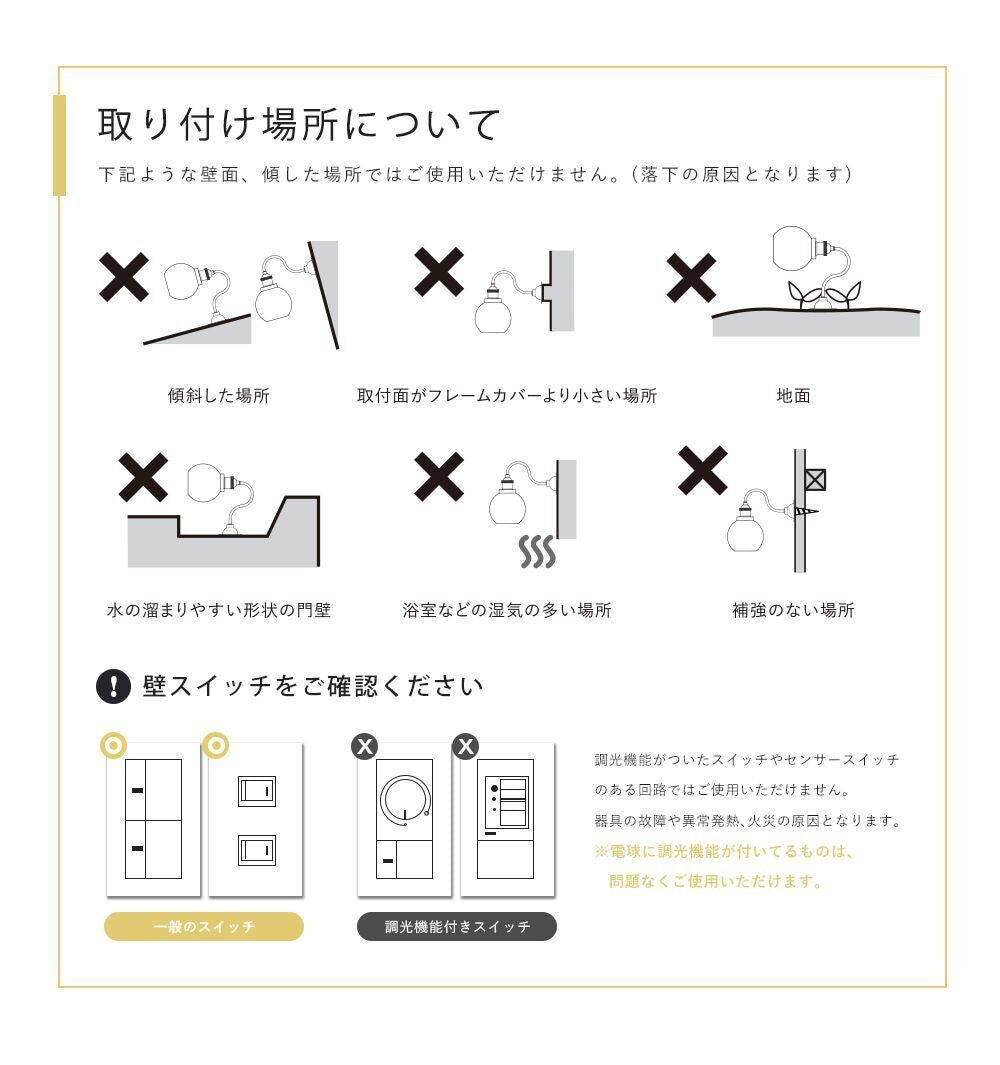 取り付け場所について

下記ような壁面、傾した場所ではご使用いただけません。(落下の原因となります)

傾斜した場所

取付面がフレームカバーより小さい場所

地面

水の溜まりやすい形状の門壁

浴室などの湿気の多い場所

補強のない場所

壁スイッチをご確認ください

一般のスイッチ

調光機能付きスイッチ

調光機能がついたスイッチやセンサースイッチのある回路ではご使用いただけません。
器具の故障や異常発熱､火災の原因となります。
※電球に調光機能が付いてるものは、問題なくご使用いただけます。