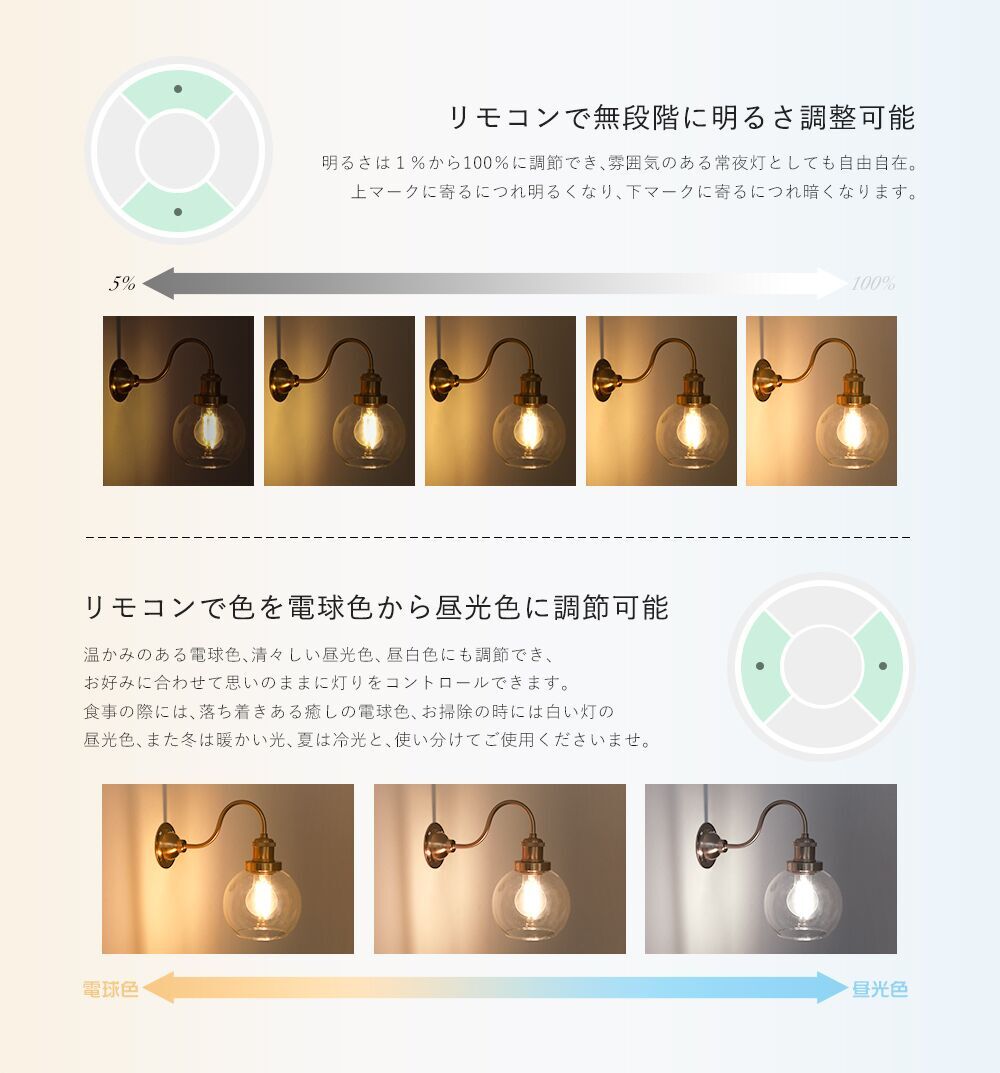 リモコンで無段階に明るさ調整可能

明るさは１％から100％に調節でき､雰囲気のある常夜灯としても自由自在。
上マークに寄るにつれ明るくなり､下マークに寄るにつれ暗くなります。

5%

100%

リモコンで色を電球色から昼光色に調節可能

温かみのある電球色､清々しい昼光色､昼白色にも調節でき､
お好みに合わせて思いのままに灯りをコントロールできます。
食事の際には､落ち着きある癒しの電球色､お掃除の時には白い灯の
昼光色､また冬は暖かい光､夏は冷光と､使い分けてご使用くださいませ。

電球色

昼光色