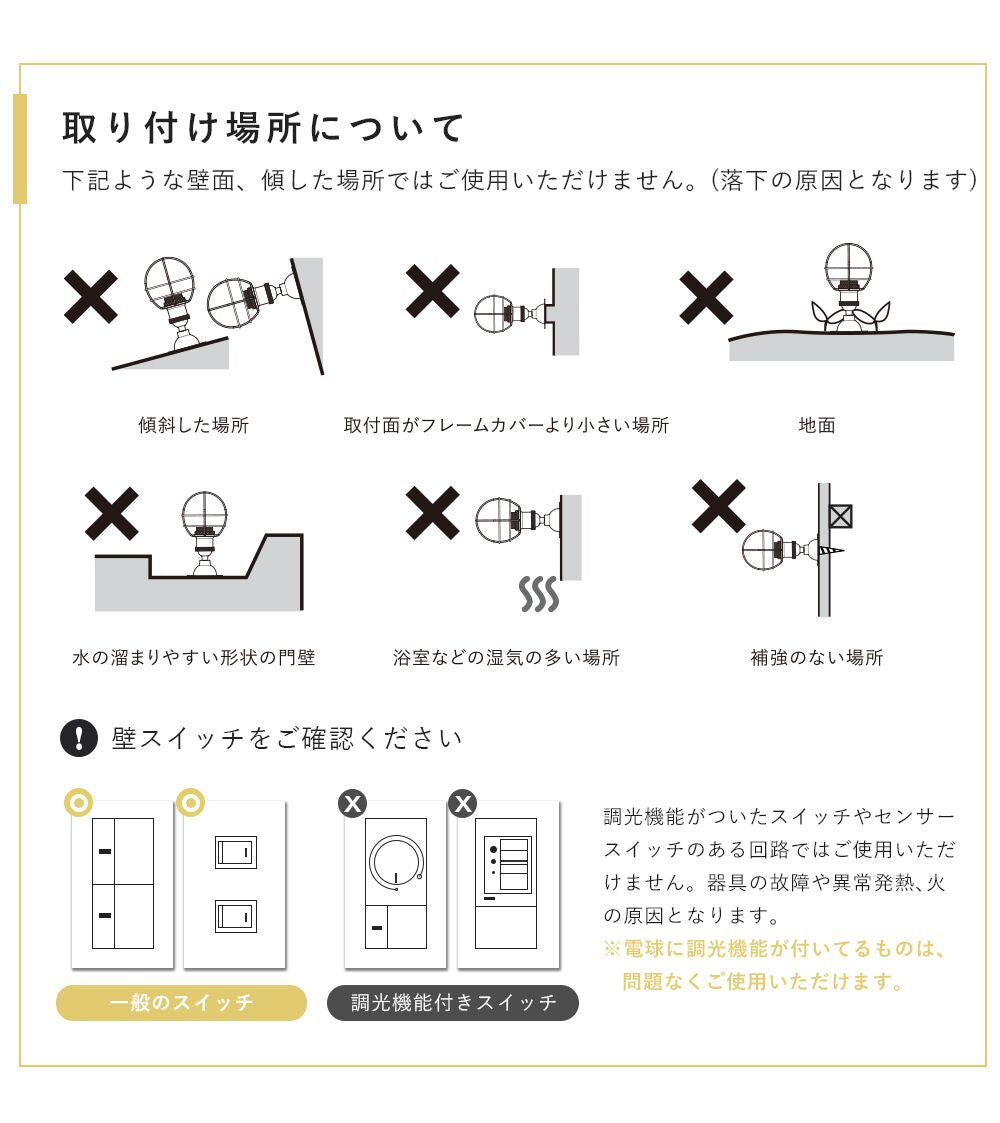 取り付け場所について

下記ような壁面、傾した場所ではご使用いただけません。(落下の原因となります)

傾斜した場所

取付面がフレームカバーより小さい場所

地面

水の溜まりやすい形状の門壁

浴室などの湿気の多い場所

補強のない場所

壁スイッチをご確認ください

一般のスイッチ

調光機能付きスイッチ

調光機能がついたスイッチやセンサースイッチのある回路ではご使用いただけません。器具の故障や異常発熱、火の原因となります。

※電球に調光機能が付いてるものは、問題なくご使用いただけます。