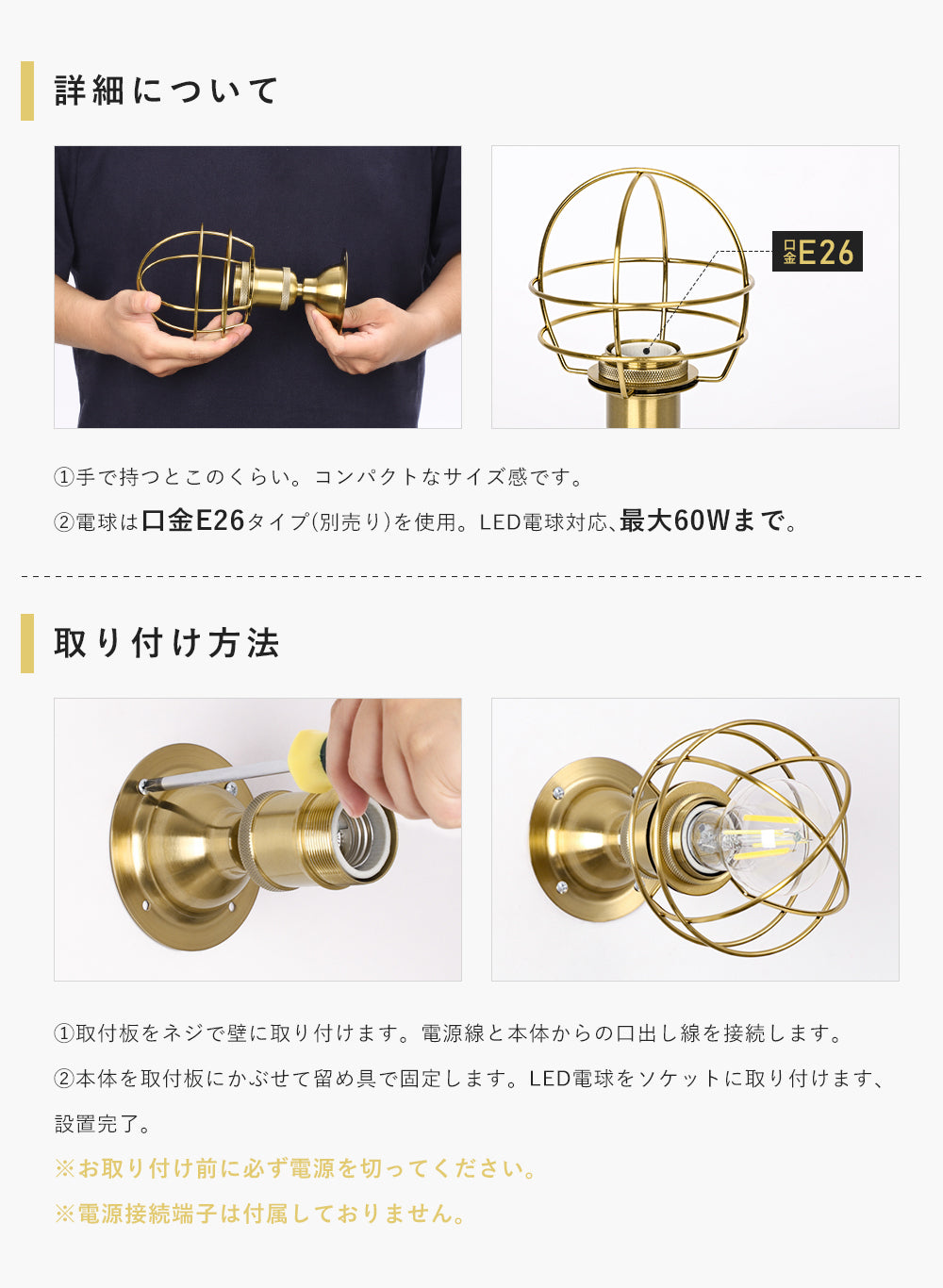 詳細について

口金E26

①手で持つとこのくらい。コンパクトなサイズ感です。

②電球は口金E26タイプ(別売り)を使用。LED電球対応、最大60Wまで。

取り付け方法

①取付板をネジで壁に取り付けます。電源線と本体からの口出し線を接続します。

②本体を取付板にかぶせて留め具で固定します。LED電球をソケットに取り付けます、設置完了。

※お取り付け前に必ず電源を切ってください。

※電源接続端子は付属しておりません。