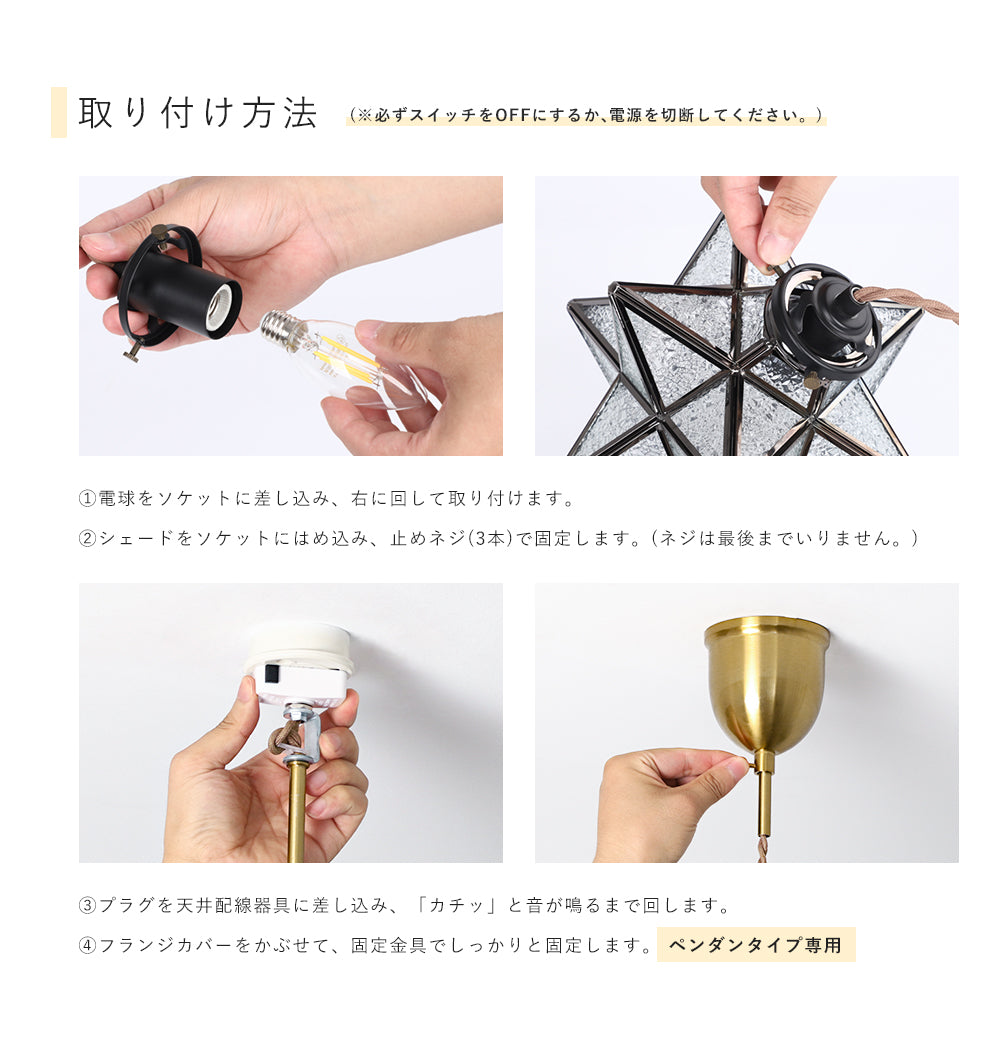 取り付け方法 (※必ずスイッチをOFFにするか、電源を切断してください。)

①電球をソケットに差し込み、右に回して取り付けます。

②シェードをソケットにはめ込み、止めネジ(3本)で固定します。(ネジは最後までいりません。)

③プラグを天井配線器具に差し込み、「カチッ」と音が鳴るまで回します。

④フランジカバーをかぶせて、固定金具でしっかりと固定します。 ペンダンタイプ専用