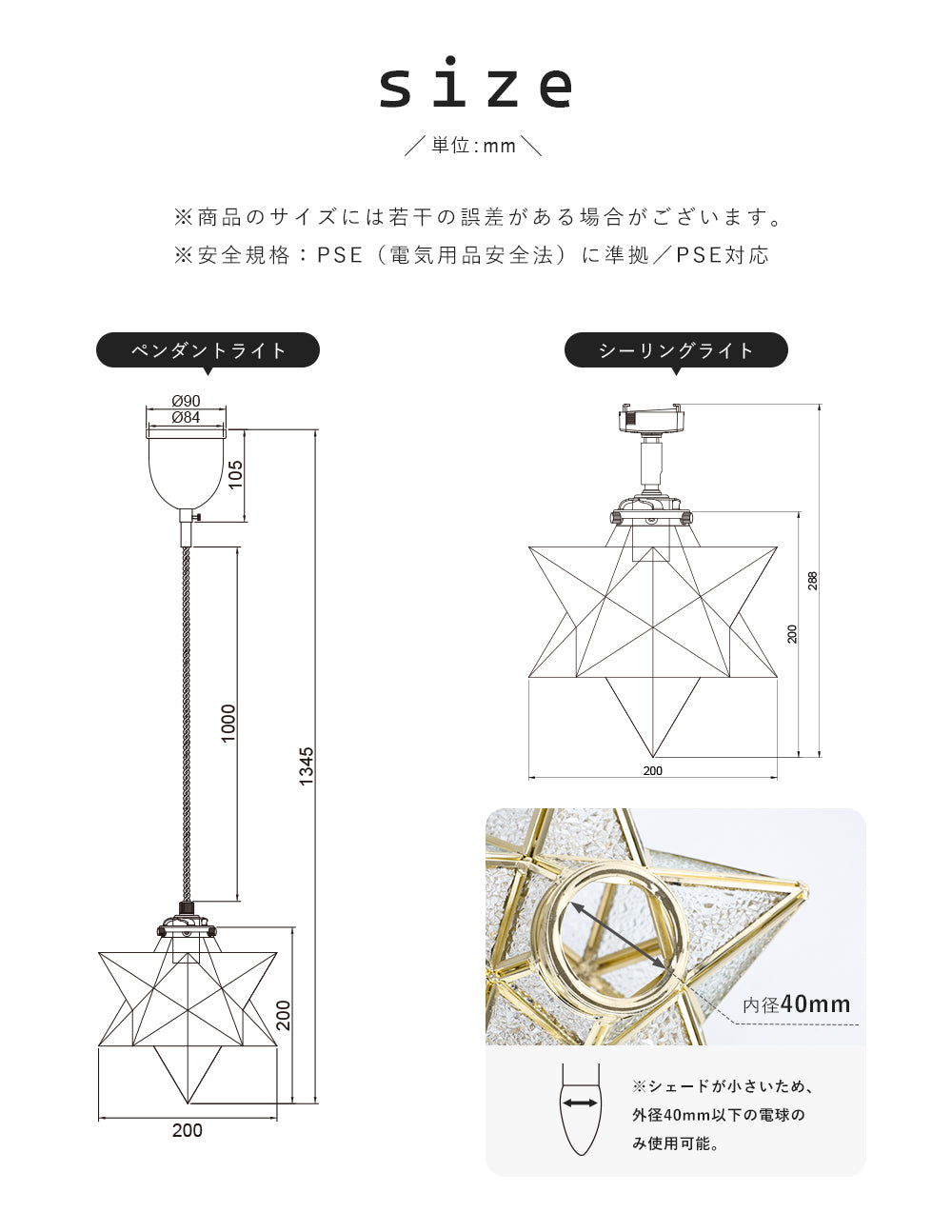 size

／単位:mm＼

※商品のサイズには若干の誤差がある場合がございます。
※安全規格：PSE（電気用品安全法）に準拠／PSE対応

ペンダントライト

Ø90
Ø84
105
1000
1345
200
200

シーリングライト

288
200
200

内径40mm

※シェードが小さいため、外径40mm以下の電球のみ使用可能。