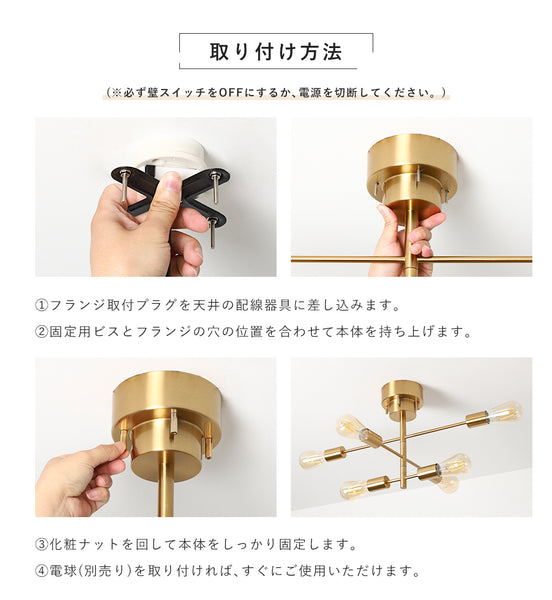 取り付け方法

（※必ず壁スイッチをOFFにするか、電源を切断してください。）

①フランジ取付プラグを天井の配線器具に差し込みます。

②固定用ビスとフランジの穴の位置を合わせて本体を持ち上げます。

③化粧ナットを回して本体をしっかり固定します。

④電球(別売り)を取り付ければ、すぐにご使用いただけます。