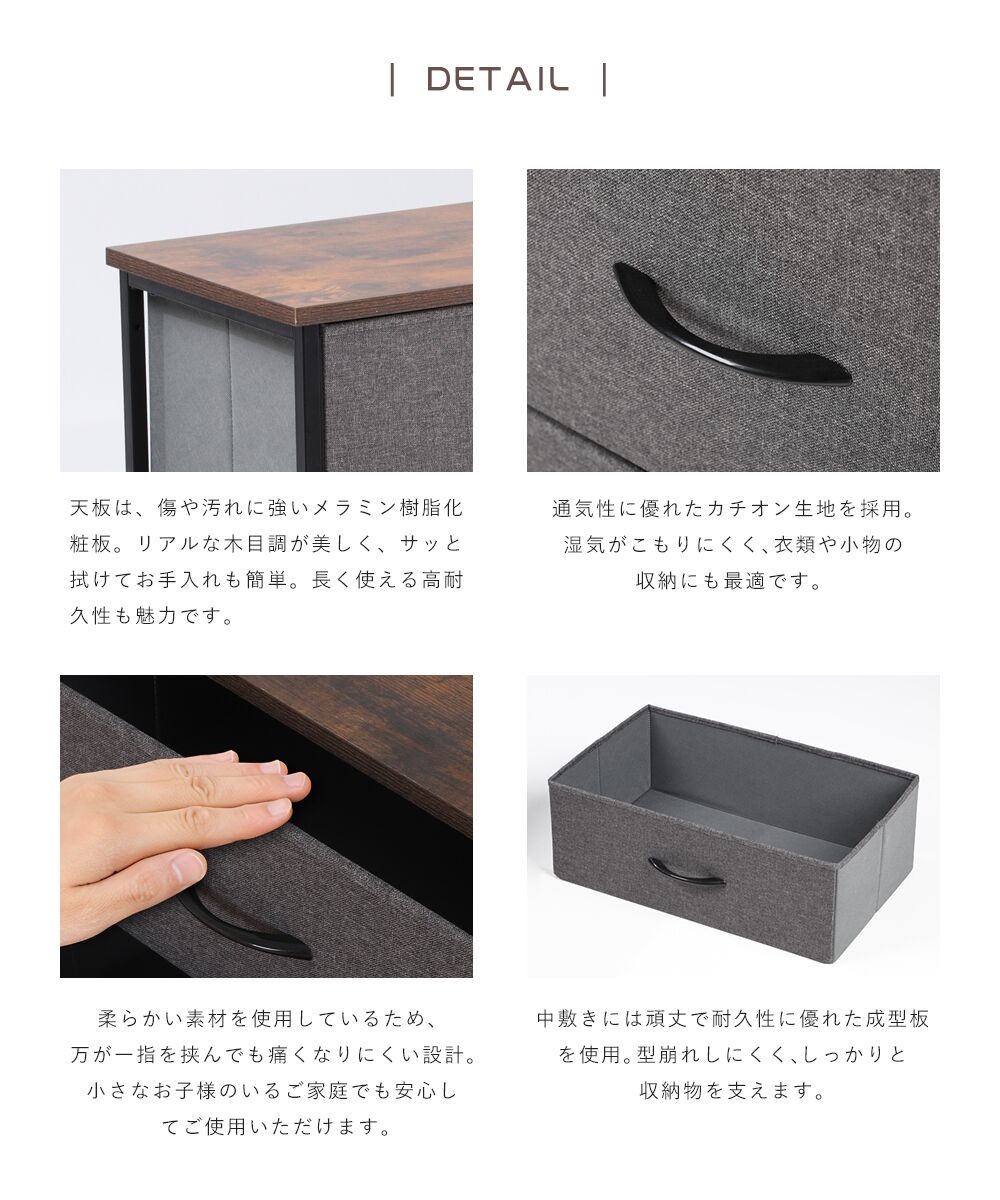 | DETAIL |

天板は、傷や汚れに強いメラミン樹脂化粧板。リアルな木目調が美しく、サッと拭けてお手入れも簡単。長く使える高耐久性も魅力です。

通気性に優れたカチオン生地を採用。湿気がこもりにくく、衣類や小物の収納にも最適です。

柔らかい素材を使用しているため、万が一指を挟んでも痛くなりにくい設計。小さなお子様のいるご家庭でも安心してご使用いただけます。

中敷きには頑丈で耐久性に優れた成型板を使用。型崩れしにくく、しっかりと収納物を支えます。