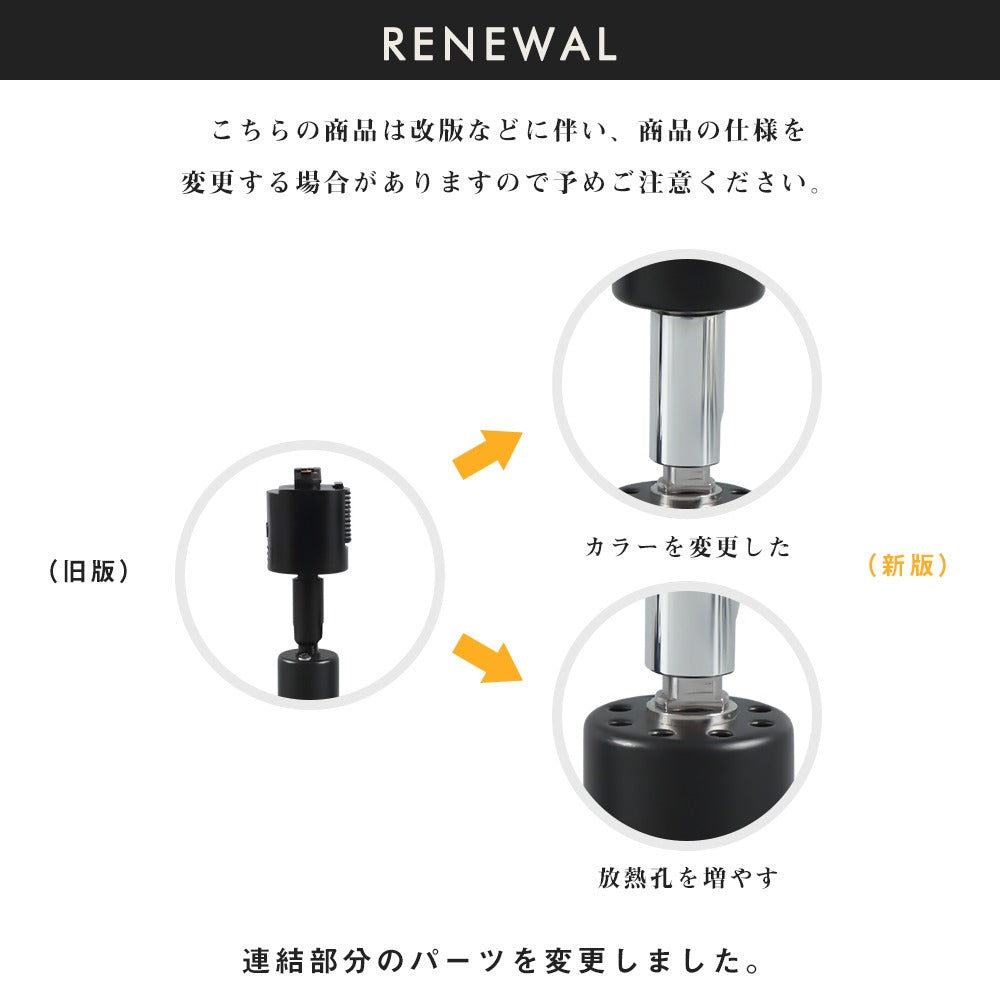 RENEWAL

こちらの商品は改版などに伴い、商品の仕様を変更する場合がありますので予めご注意ください。

（旧版）

カラーを変更した

（新版）

放熱孔を増やす

連結部分のパーツを変更しました。