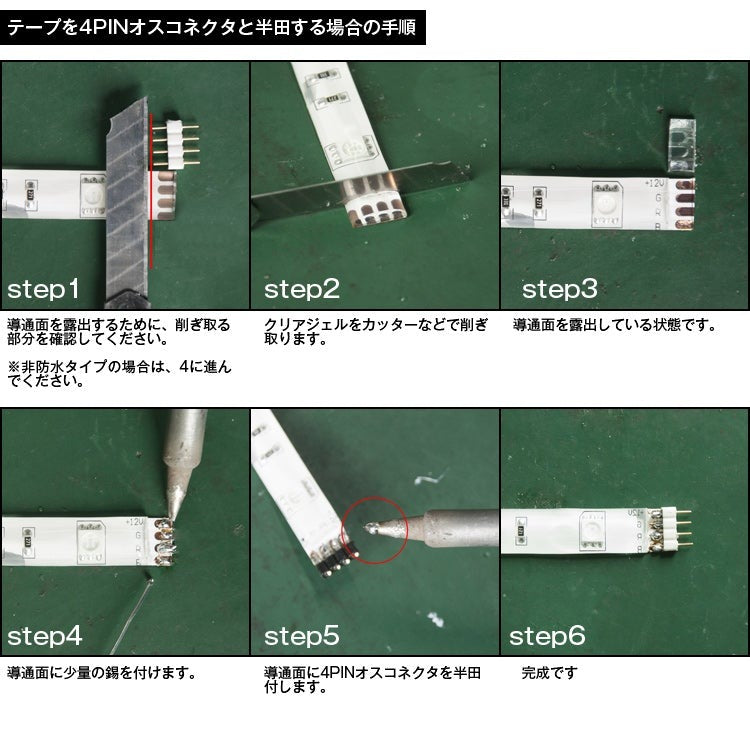 テープを4PINオスコネクタと半田する場合の手順

step1

導通面を露出するために、削ぎ取る部分を確認してください。

※非防水タイプの場合は、4に進んでください。

step2

クリアジェルをカッターなどで削ぎ取ります。

+12V
G
R
B

step3

導通面を露出している状態です。

+12V
G
R
B

step4

導通面に少量の錫を付けます。

step5

導通面に4PINオスコネクタを半田付します。

+12V
G
R
B

step6

完成です