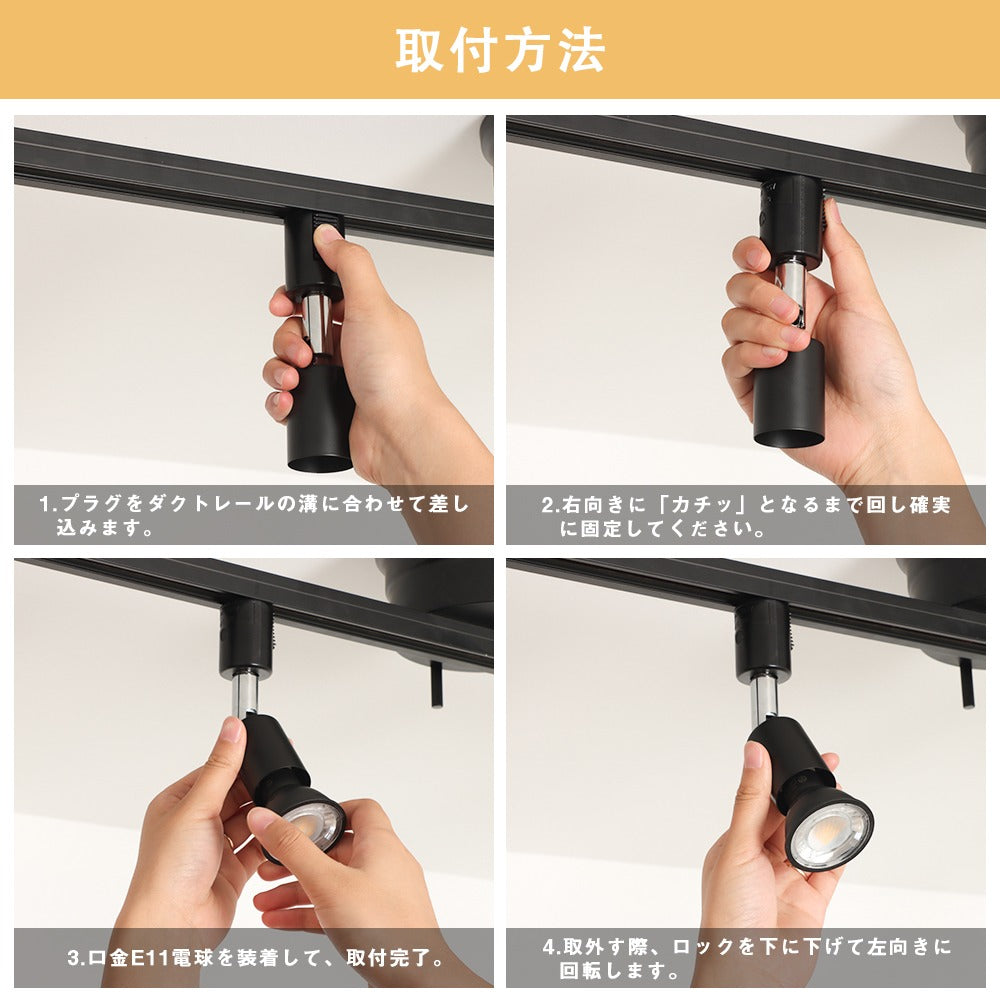 取付方法

1.プラグをダクトレールの溝に合わせて差し込みます。

2.右向きに「カチッ」となるまで回し確実に固定してください。

3.口金E11電球を装着して、取付完了。

4.取外す際、ロックを下に下げて左向きに回転します。