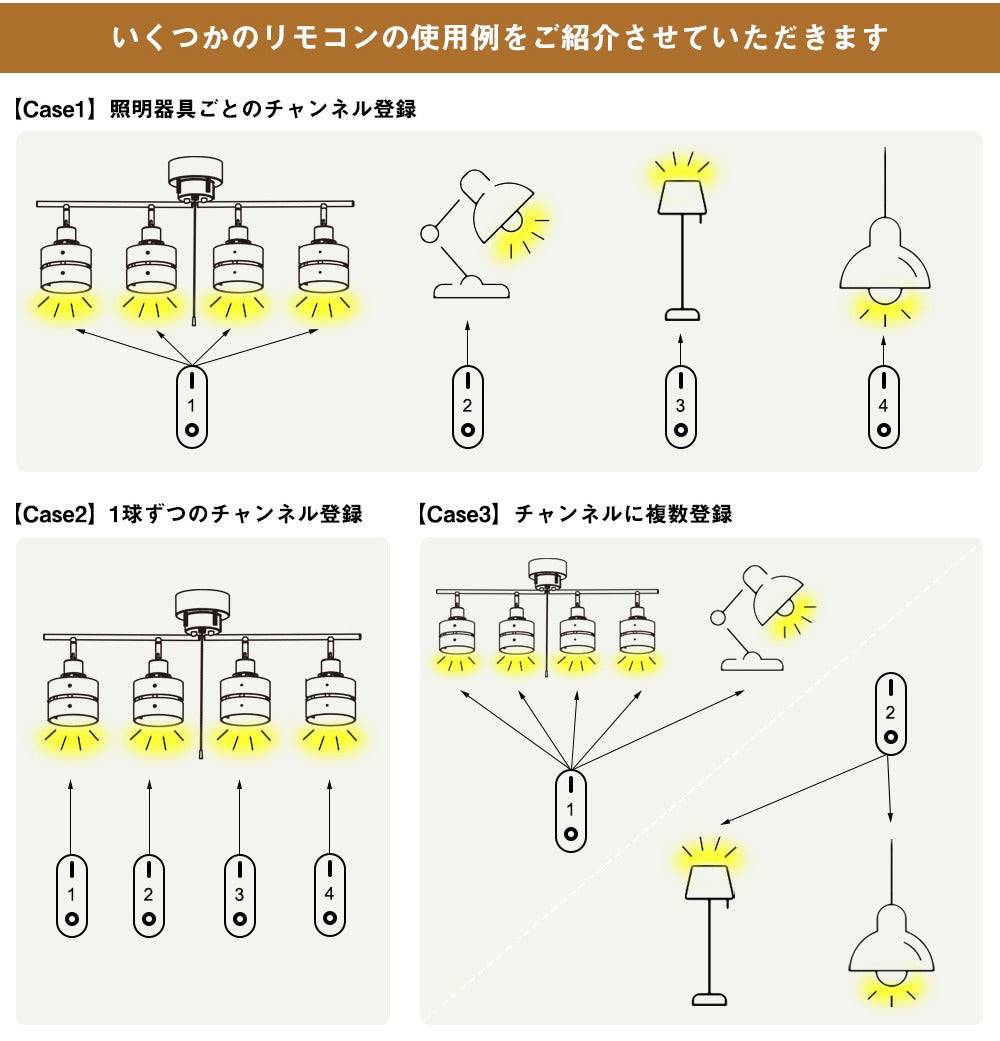 いくつかのリモコンの使用例をご紹介させていただきます

【Case1】照明器具ごとのチャンネル登録

1

2

3

4

【Case2】1球ずつのチャンネル登録

1

2

3

4

【Case3】チャンネルに複数登録

1

2