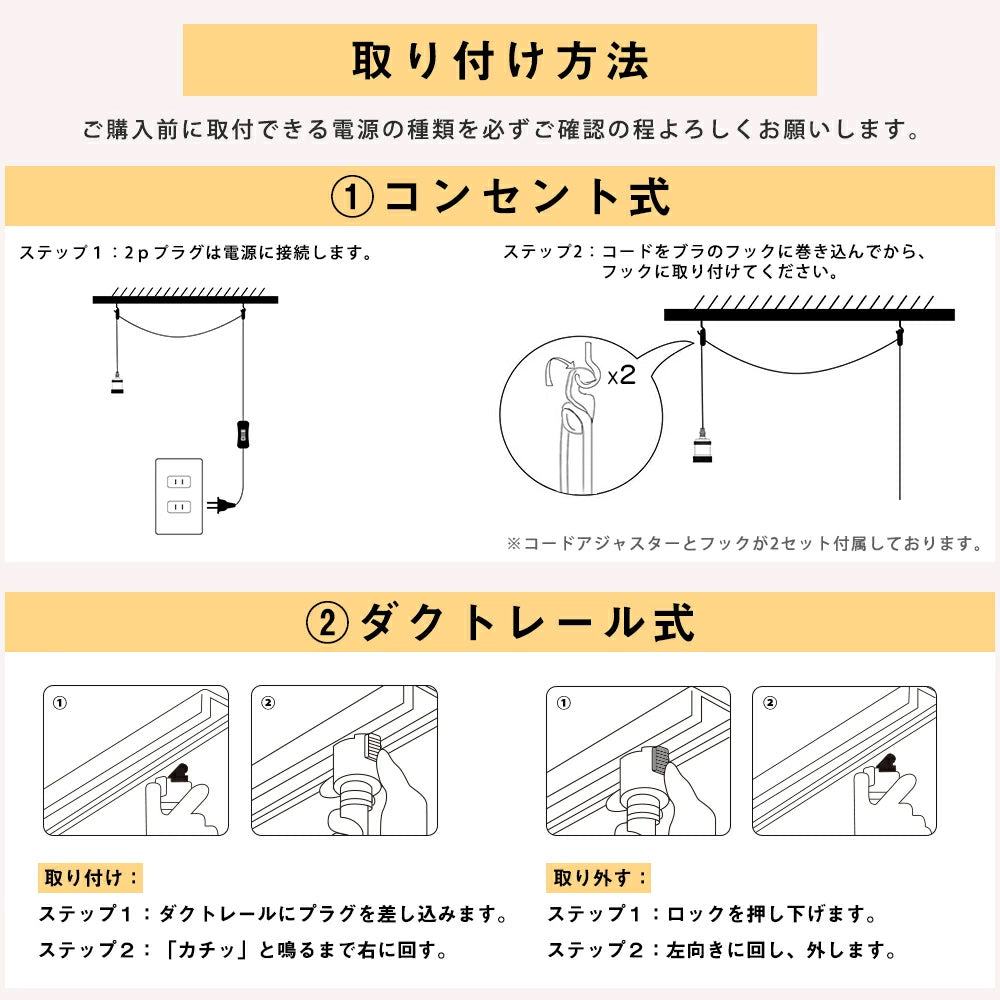 取り付け方法

ご購入前に取付できる電源の種類を必ずご確認の程よろしくお願いします。

①コンセント式

ステップ1：2pプラグは電源に接続します。

ステップ2：コードをブラのフックに巻き込んでから、フックに取り付けてください。

x2

※コードアジャスターとフックが2セット付属しております。

②ダクトレール式

①

②

①

②

取り付け：

ステップ1：ダクトレールにプラグを差し込みます。

ステップ2：「カチッ」と鳴るまで右に回す。

取り外す：

ステップ1：ロックを押し下げます。

ステップ2：左向きに回し、外します。