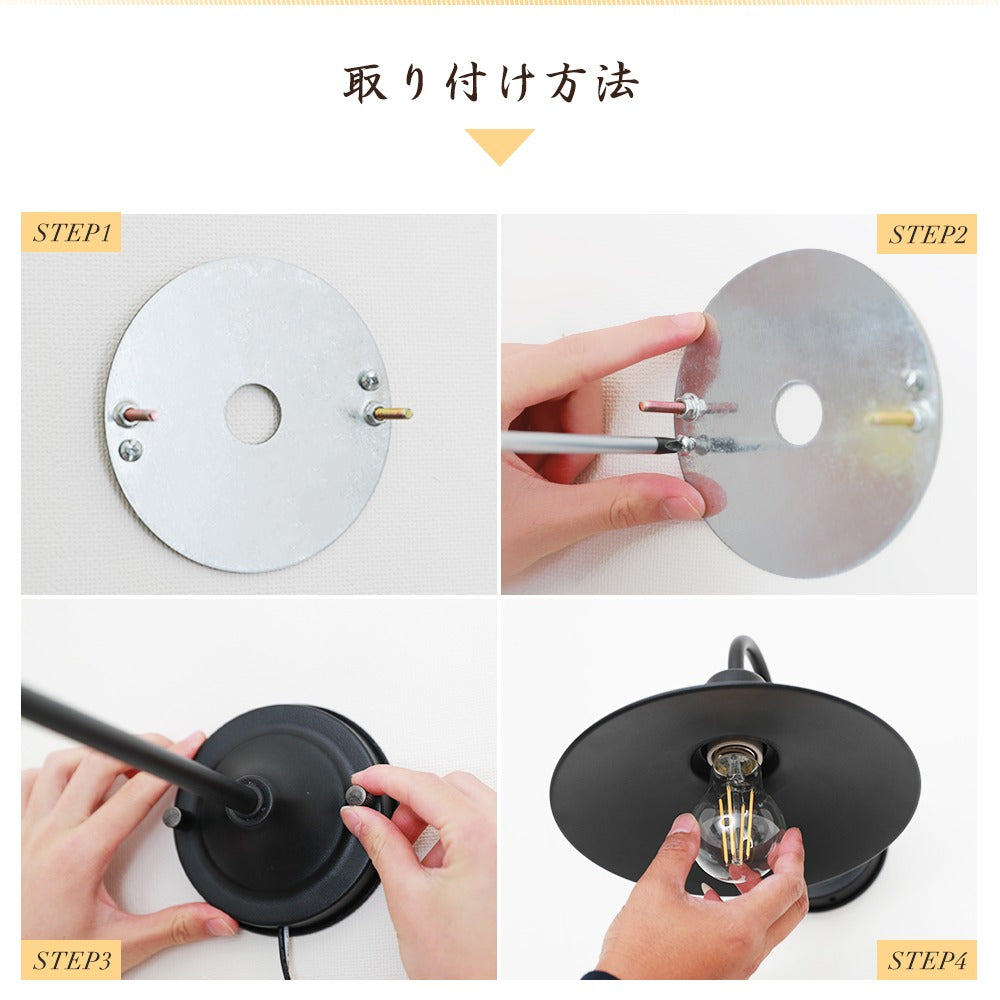 取り付け方法

STEP1

STEP2

STEP3

STEP4