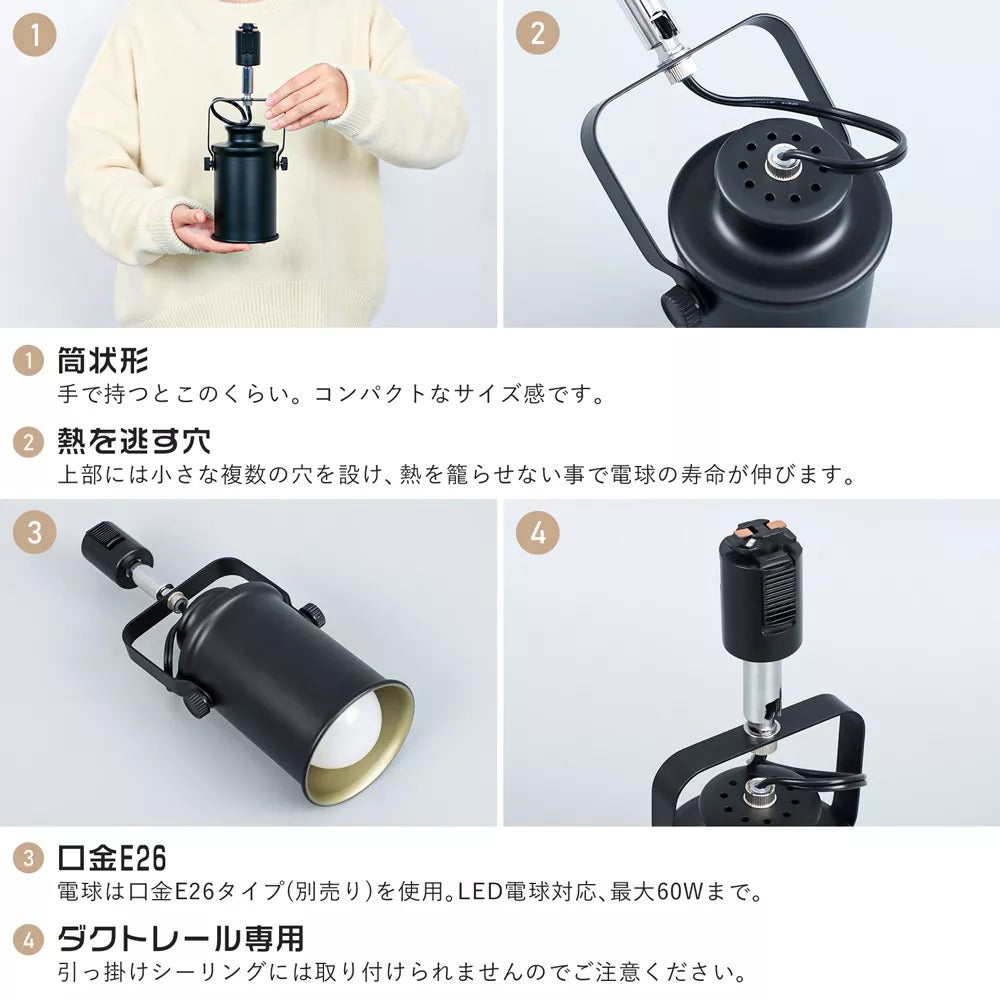 1

2

1 筒状形
手で持つとこのくらい。コンパクトなサイズ感です。

2 熱を逃す穴
上部には小さな複数の穴を設け、熱を籠らせない事で電球の寿命が伸びます。

3

4

3 口金E26
電球は口金E26タイプ(別売り)を使用。LED電球対応、最大60Wまで。

4 ダクトレール専用
引っ掛けシーリングには取り付けられませんのでご注意ください。