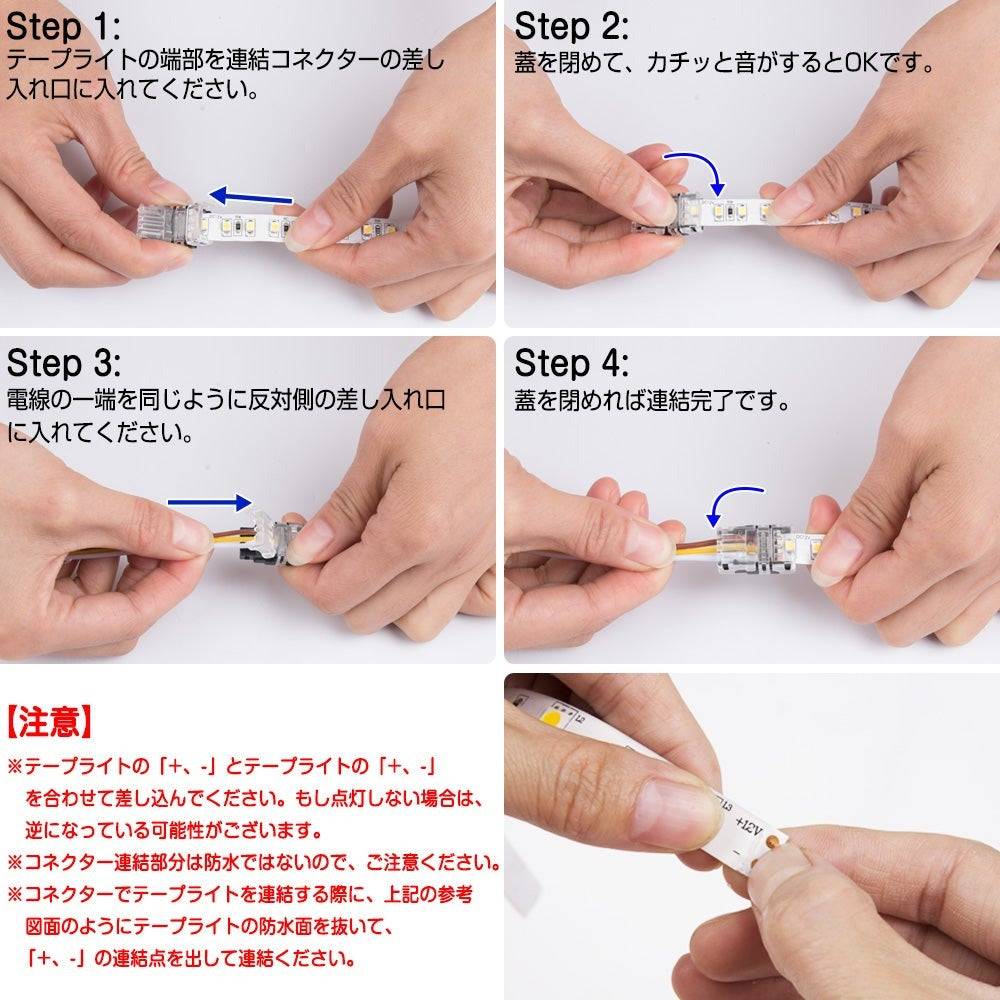 Step 1:
テープライトの端部を連結コネクターの差し入れ口に入れてください。

Step 2:
蓋を閉めて、カチッと音がするとOKです。

Step 3:
電線の一端を同じように反対側の差し入れ口に入れてください。

Step 4:
蓋を閉めれば連結完了です。

【注意】
※テープライトの「+、-」とテープライトの「+、-」を合わせて差し込んでください。もし点灯しない場合は、逆になっている可能性がございます。
※コネクター連結部分は防水ではないので、ご注意ください。
※コネクターでテープライトを連結する際に、上記の参考図面のようにテープライトの防水面を抜いて、「+、-」の連結点を出して連結ください。

+12V
-