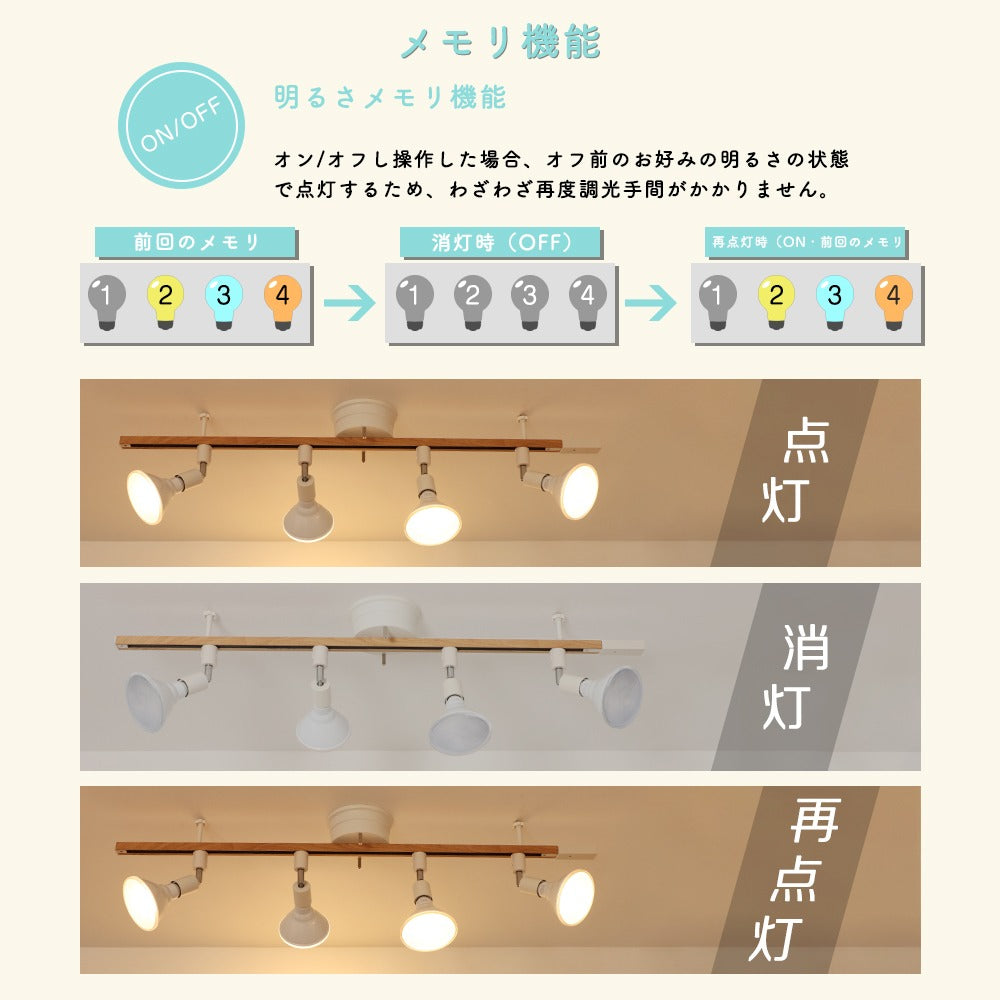 メモリ機能

ON/OFF

明るさメモリ機能

オン/オフし操作した場合、オフ前のお好みの明るさの状態で点灯するため、わざわざ再度調光手間がかかりません。

前回のメモリ

1 2 3 4

消灯時（OFF）

1 2 3 4

再点灯時（ON・前回のメモリ

1 2 3 4

点灯

消灯

再点灯