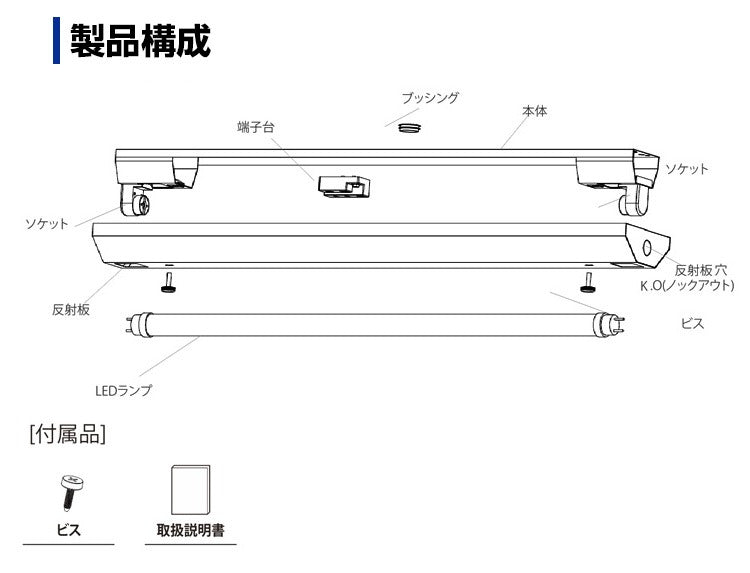 製品構成

ブッシング

本体

端子台

ソケット

ソケット

反射板穴
K.O(ノックアウト)

反射板

ビス

LEDランプ

[付属品]

ビス

取扱説明書