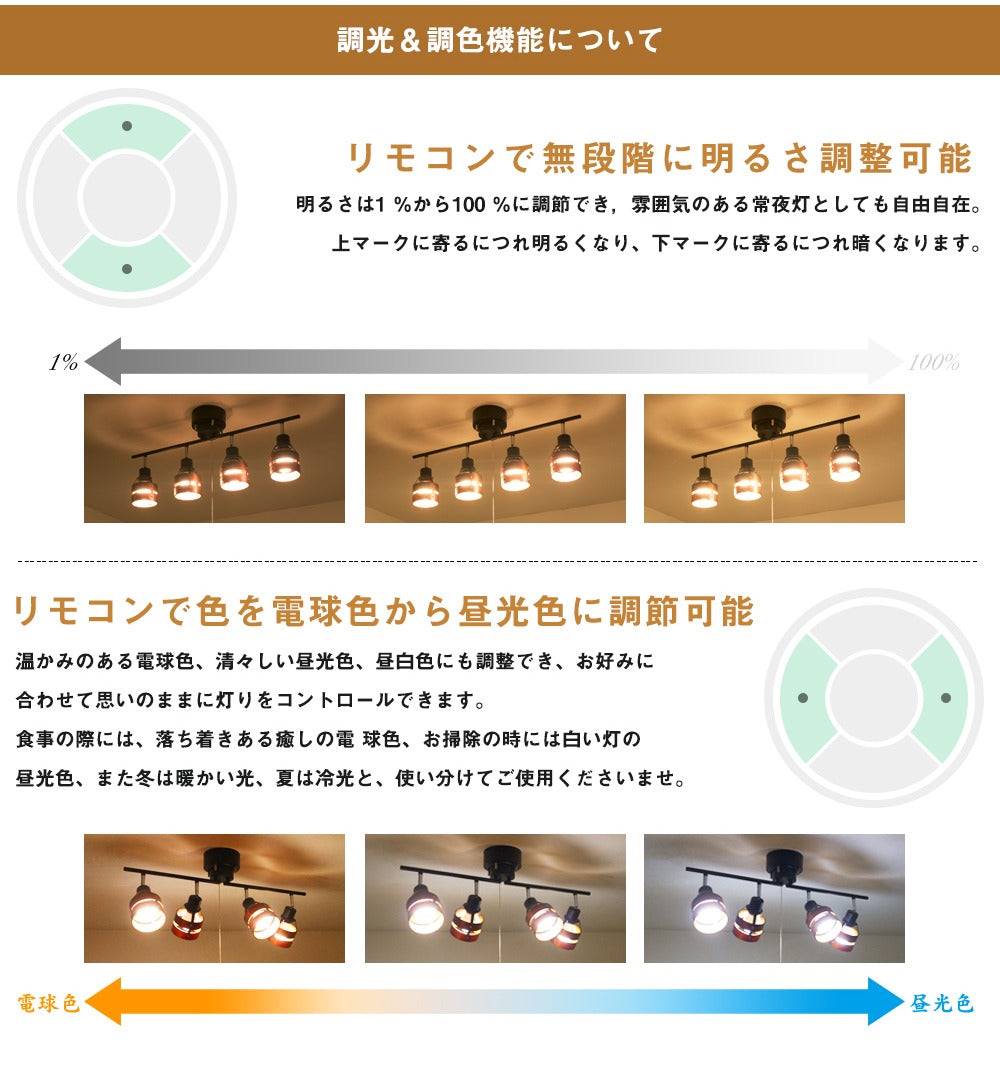 調光＆調色機能について

リモコンで無段階に明るさ調整可能

明るさは1 %から100 %に調節でき，雰囲気のある常夜灯としても自由自在。

上マークに寄るにつれ明るくなり、下マークに寄るにつれ暗くなります。

1%

100%

リモコンで色を電球色から昼光色に調節可能

温かみのある電球色、清々しい昼光色、昼白色にも調整でき、お好みに合わせて思いのままに灯りをコントロールできます。

食事の際には、落ち着きある癒しの電 球色、お掃除の時には白い灯の昼光色、また冬は暖かい光、夏は冷光と、使い分けてご使用くださいませ。

電球色

昼光色