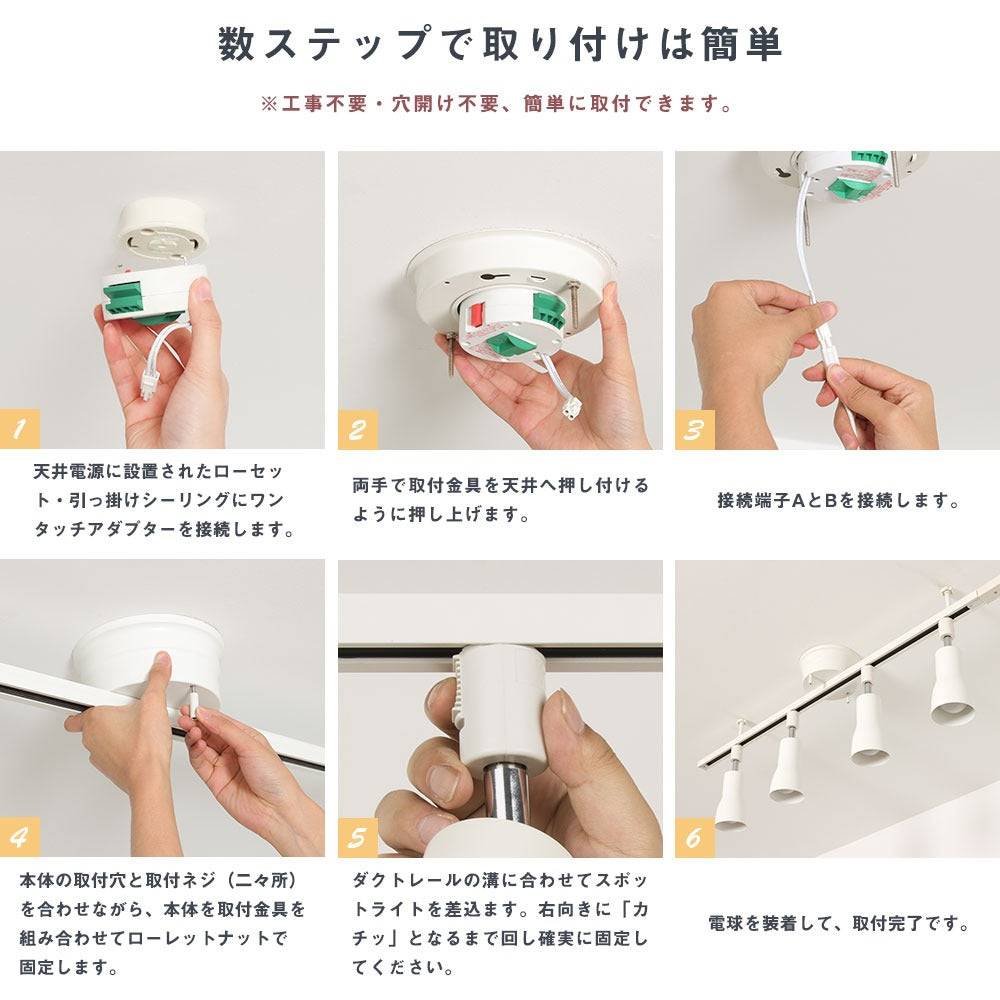 数ステップで取り付けは簡単

※工事不要・穴開け不要、簡単に取付できます。

1

天井電源に設置されたローセット・引っ掛けシーリングにワンタッチアダプターを接続します。

2

両手で取付金具を天井へ押し付けるように押し上げます。

3

接続端子AとBを接続します。

4

本体の取付穴と取付ネジ（二々所）を合わせながら、本体を取付金具を組み合わせてローレットナットで固定します。

5

ダクトレールの溝に合わせてスポットライトを差込ます。右向きに「カチッ」となるまで回し確実に固定してください。

6

電球を装着して、取付完了です。