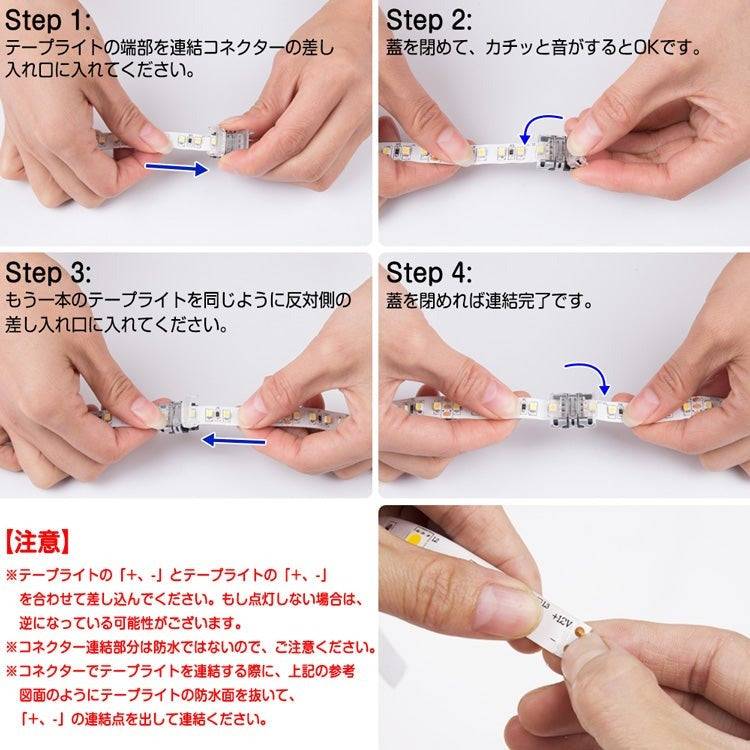 Step 1:
テープライトの端部を連結コネクターの差し入れ口に入れてください。

Step 2:
蓋を閉めて、カチッと音がするとOKです。

Step 3:
もう一本のテープライトを同じように反対側の差し入れ口に入れてください。

Step 4:
蓋を閉めれば連結完了です。

【注意】
※テープライトの「+、-」とテープライトの「+、-」を合わせて差し込んでください。もし点灯しない場合は、逆になっている可能性がございます。
※コネクター連結部分は防水ではないので、ご注意ください。
※コネクターでテープライトを連結する際に、上記の参考図面のようにテープライトの防水面を抜いて、「+、-」の連結点を出して連結ください。

+12V