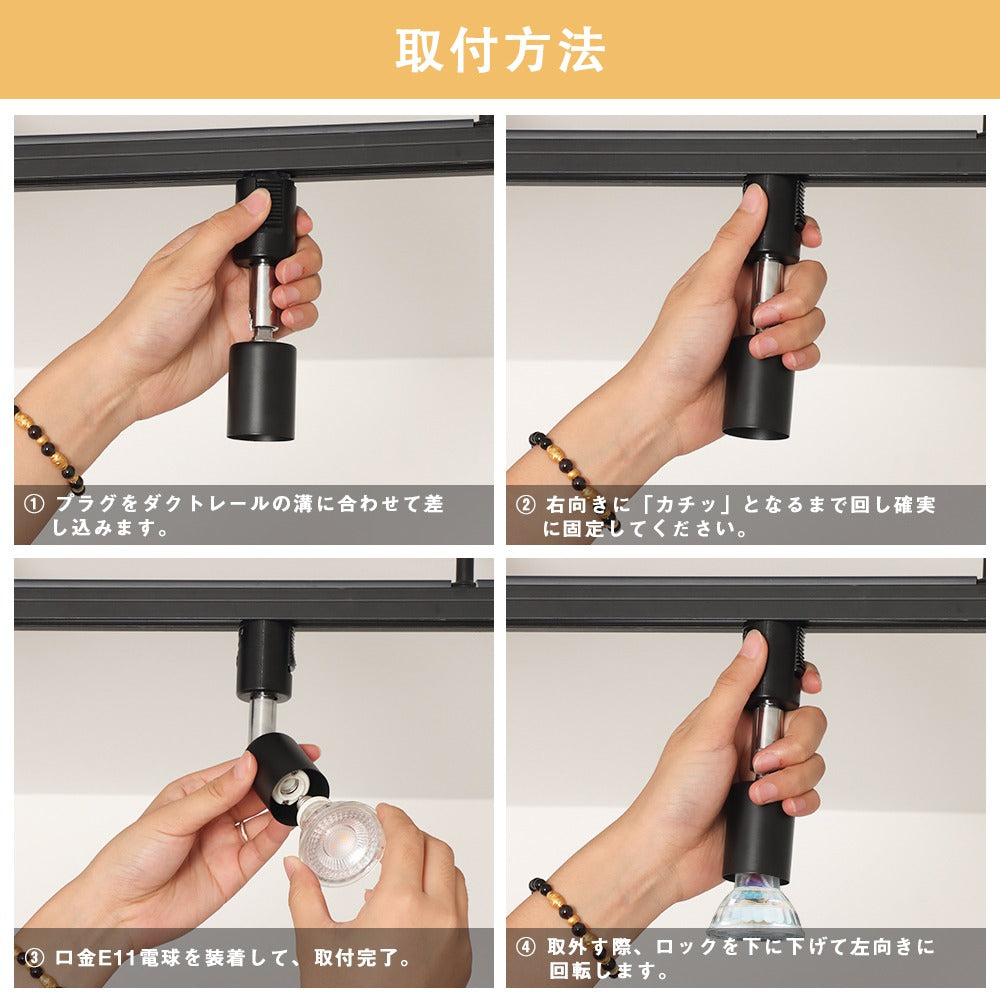 取付方法

① プラグをダクトレールの溝に合わせて差し込みます。

② 右向きに「カチッ」となるまで回し確実に固定してください。

③ 口金E11電球を装着して、取付完了。

④ 取外す際、ロックを下に下げて左向きに回転します。