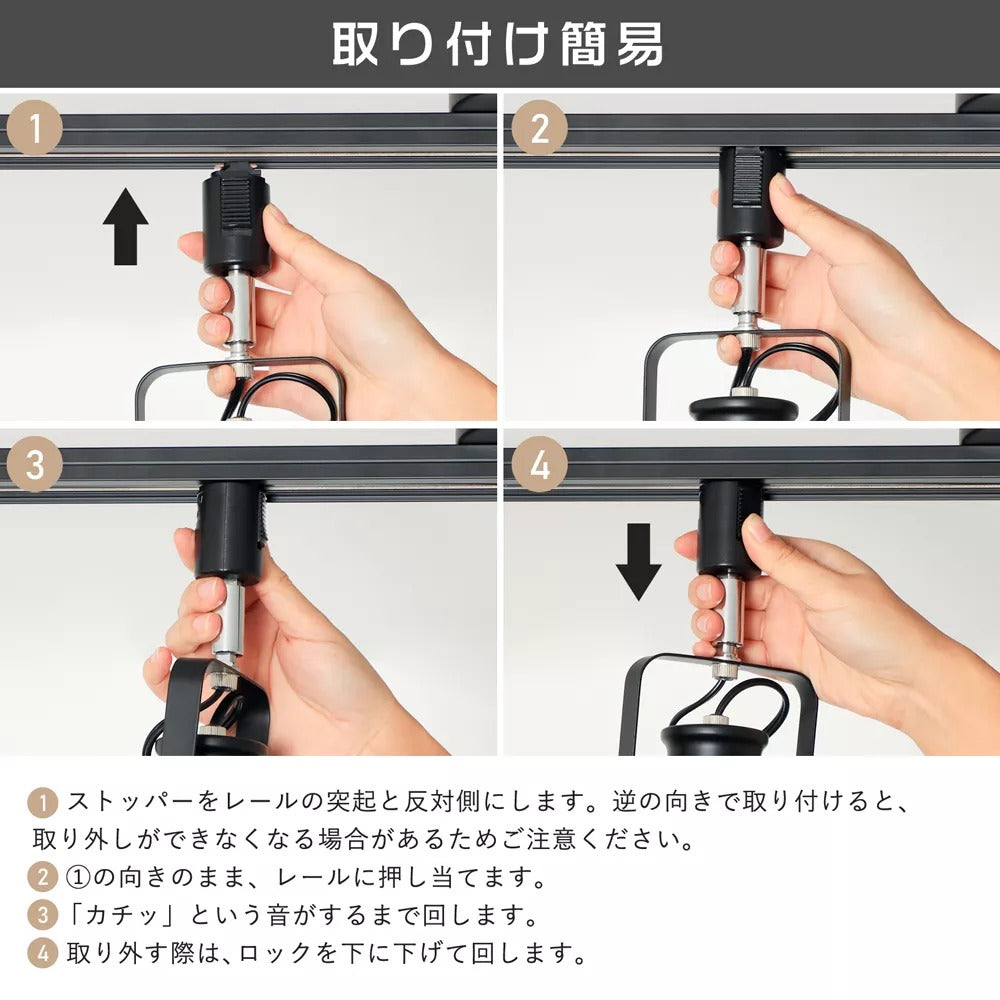 取り付け簡易

1

2

3

4

1 ストッパーをレールの突起と反対側にします。逆の向きで取り付けると、取り外しができなくなる場合があるためご注意ください。
2 ①の向きのまま、レールに押し当てます。
3 「カチッ」という音がするまで回します。
4 取り外す際は、ロックを下に下げて回します。