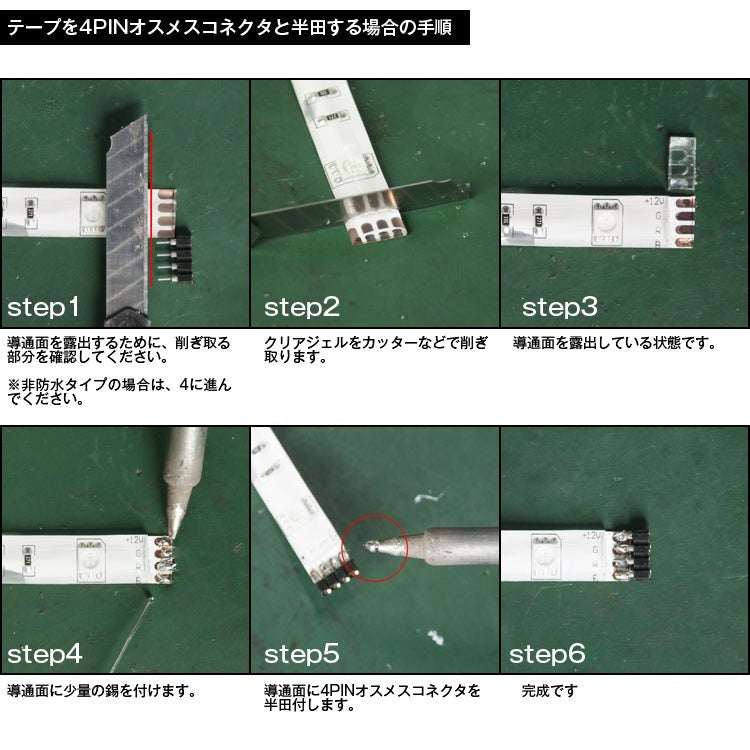 テープを4PINオスメスコネクタと半田する場合の手順

step1

導通面を露出するために、削ぎ取る部分を確認してください。

※非防水タイプの場合は、4に進んでください。

step2

クリアジェルをカッターなどで削ぎ取ります。

+12V
G
R
B

step3

導通面を露出している状態です。

+12V
G
R
B

step4

導通面に少量の錫を付けます。

step5

導通面に4PINオスメスコネクタを半田付します。

+12V
G
R
B

step6

完成です