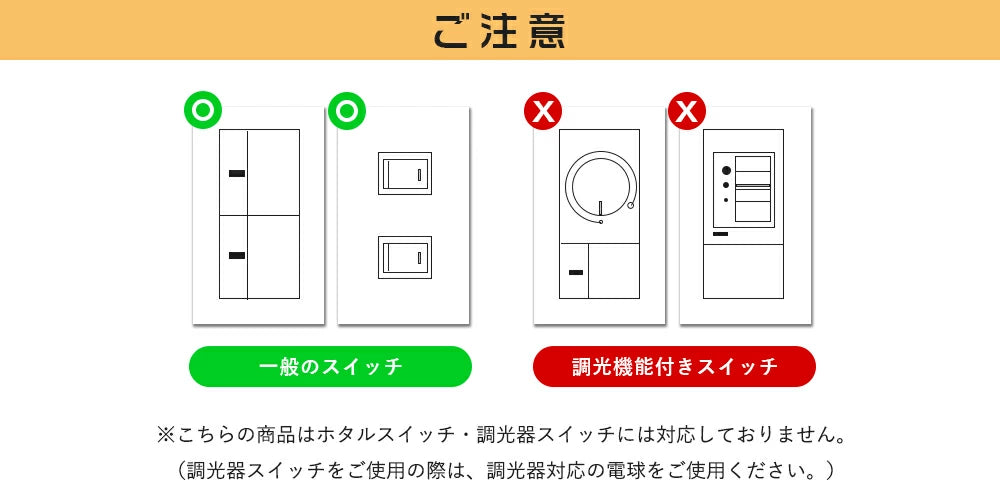 ご注意

一般のスイッチ

調光機能付きスイッチ

※こちらの商品はホタルスイッチ・調光器スイッチには対応しておりません。
（調光器スイッチをご使用の際は、調光器対応の電球をご使用ください。）