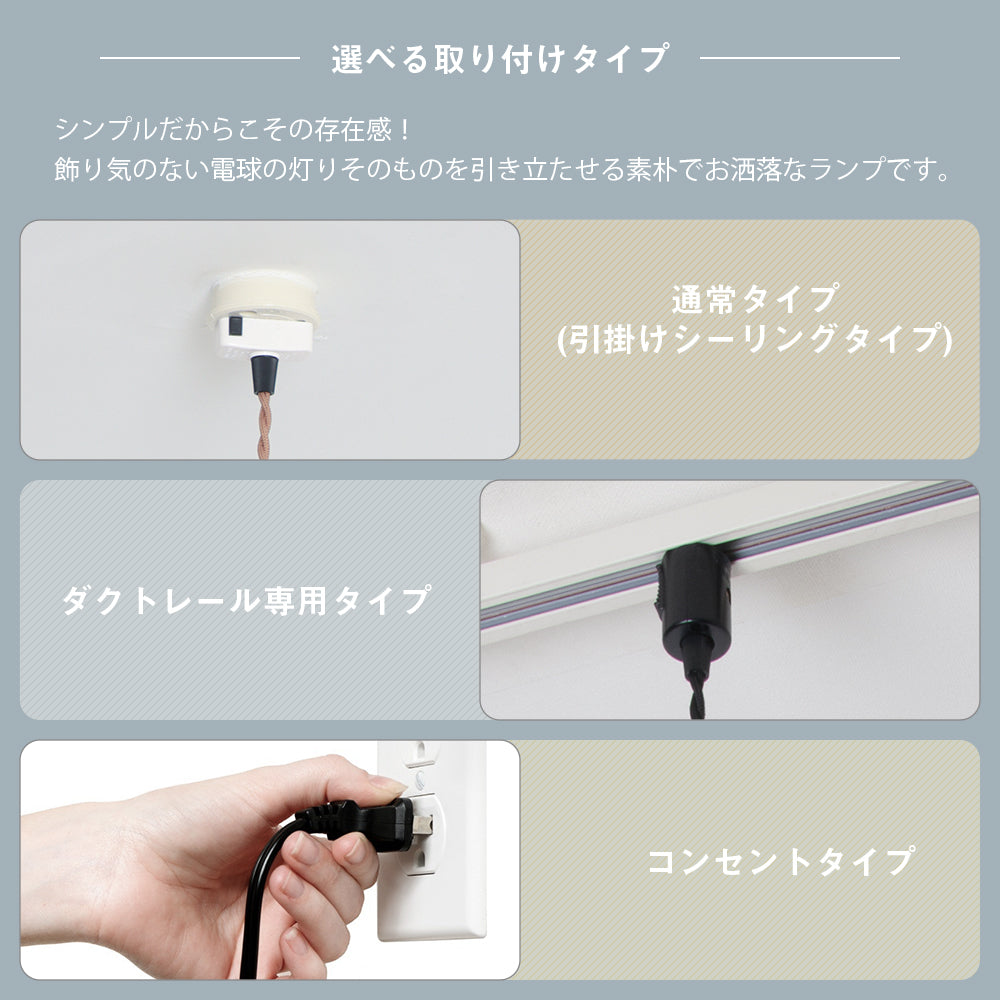 選べる取り付けタイプ

シンプルだからこその存在感！
飾り気のない電球の灯りそのものを引き立たせる素朴でお洒落なランプです。

通常タイプ
(引掛けシーリングタイプ)

ダクトレール専用タイプ

コンセントタイプ