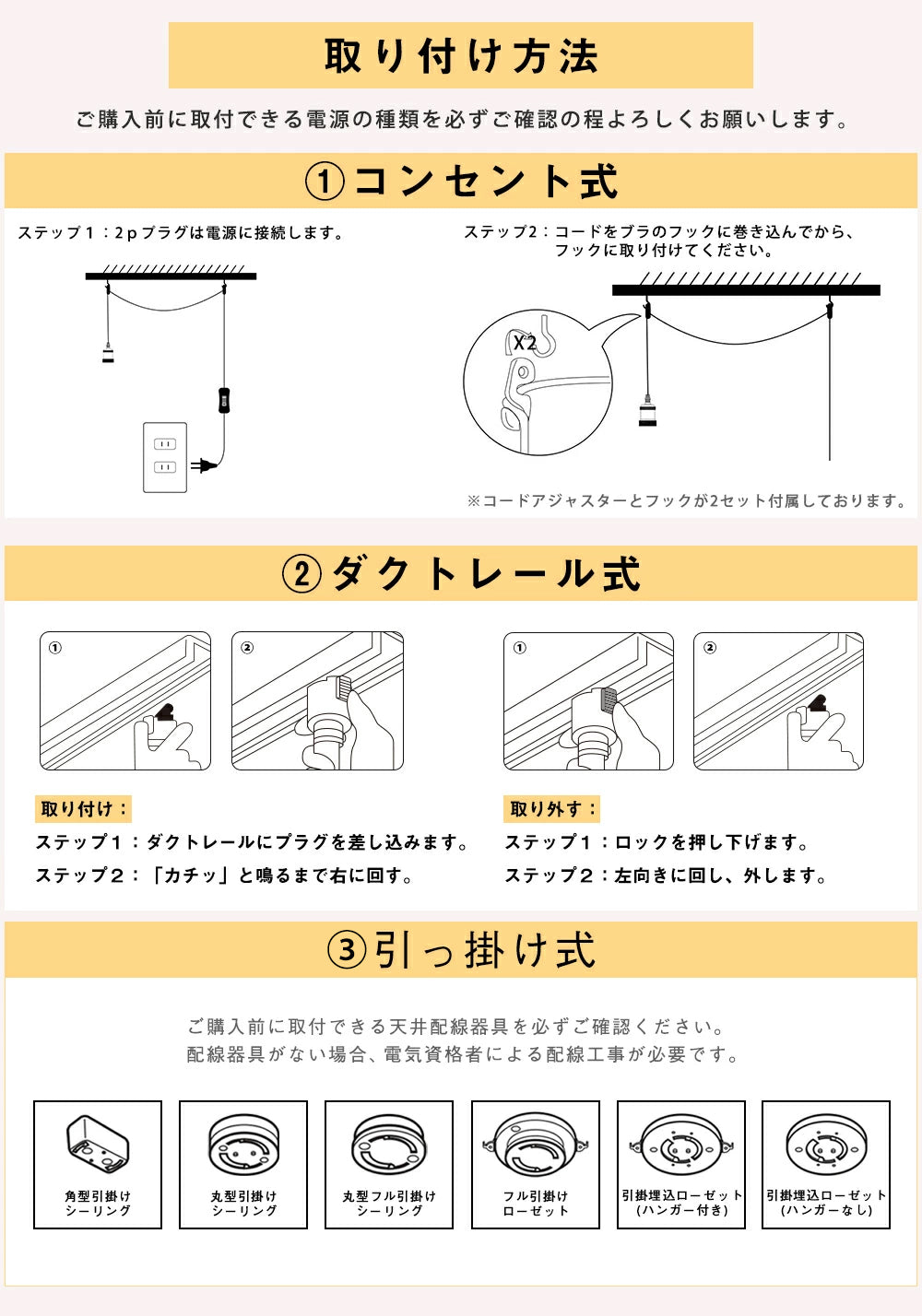 取り付け方法

ご購入前に取付できる電源の種類を必ずご確認の程よろしくお願いします。

①コンセント式

ステップ１：2pプラグは電源に接続します。

ステップ2：コードをブラのフックに巻き込んでから、フックに取り付けてください。

X2

※コードアジャスターとフックが2セット付属しております。

②ダクトレール式

①

②

①

②

取り付け：

ステップ１：ダクトレールにプラグを差し込みます。

ステップ２：「カチッ」と鳴るまで右に回す。

取り外す：

ステップ１：ロックを押し下げます。

ステップ２：左向きに回し、外します。

③引っ掛け式

ご購入前に取付できる天井配線器具を必ずご確認ください。
配線器具がない場合、電気資格者による配線工事が必要です。

角型引掛け シーリング

丸型引掛け シーリング

丸型フル引掛け シーリング

フル引掛け ローゼット

引掛埋込ローゼット (ハンガー付き)

引掛埋込ローゼット (ハンガーなし)