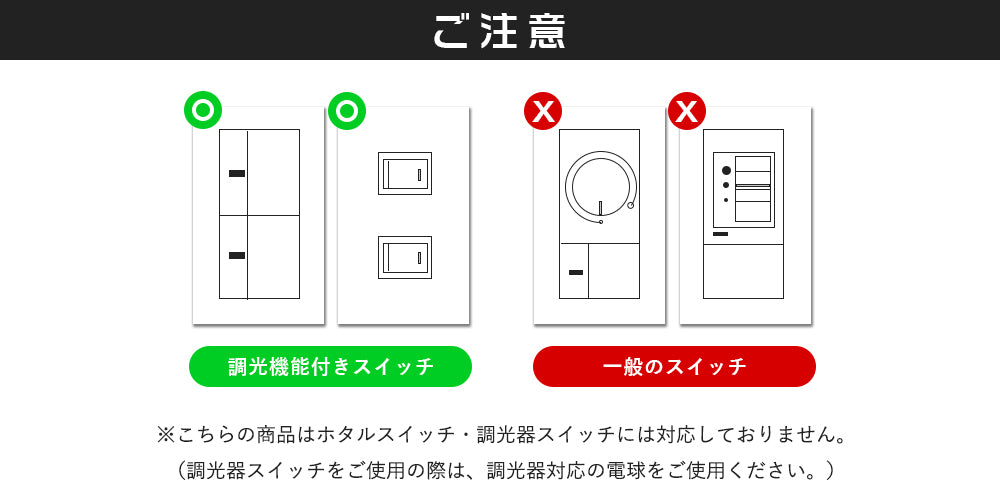 ご注意

調光機能付きスイッチ

一般のスイッチ

※こちらの商品はホタルスイッチ・調光器スイッチには対応しておりません。
（調光器スイッチをご使用の際は、調光器対応の電球をご使用ください。）