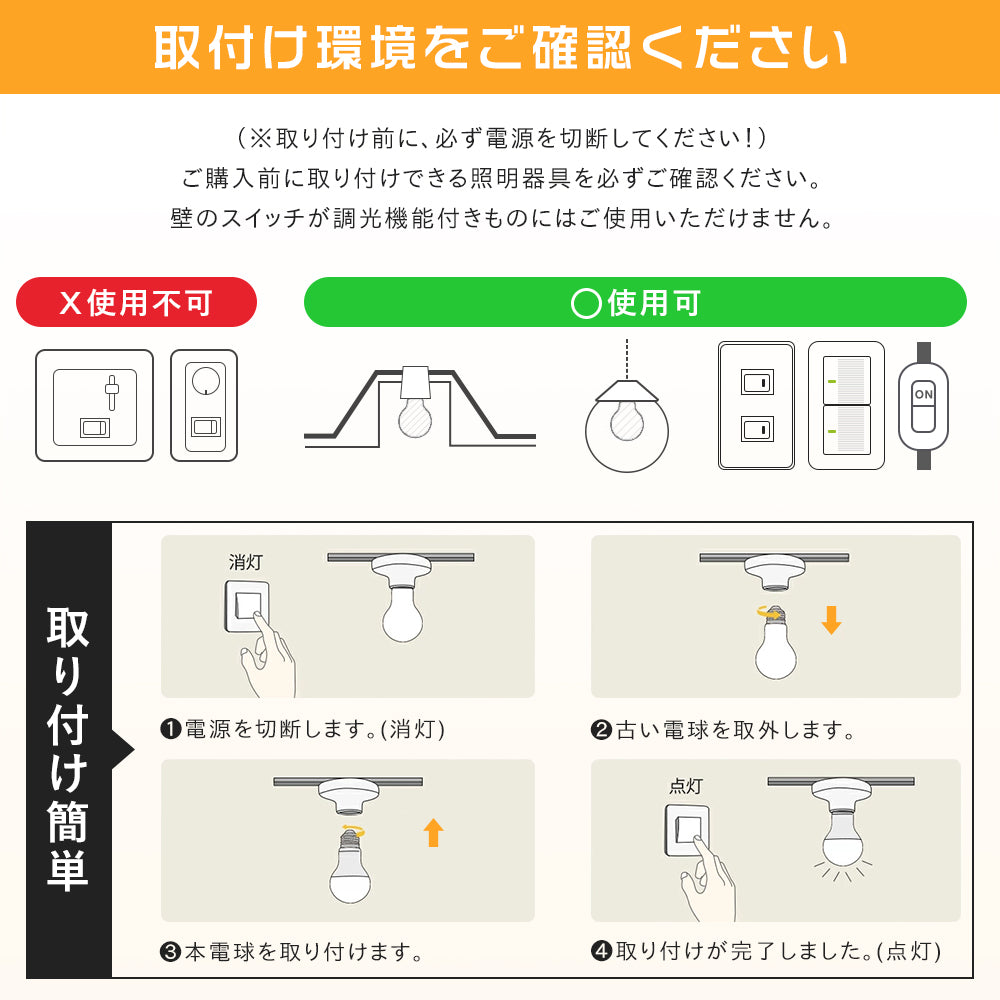 取付け環境をご確認ください

（※取り付け前に、必ず電源を切断してください！）
ご購入前に取り付けできる照明器具を必ずご確認ください。
壁のスイッチが調光機能付きものにはご使用いただけません。

X使用不可

○使用可

ON

取り付け簡単

消灯

❶電源を切断します。(消灯)

❷古い電球を取外します。

❸本電球を取り付けます。

点灯

❹取り付けが完了しました。(点灯)