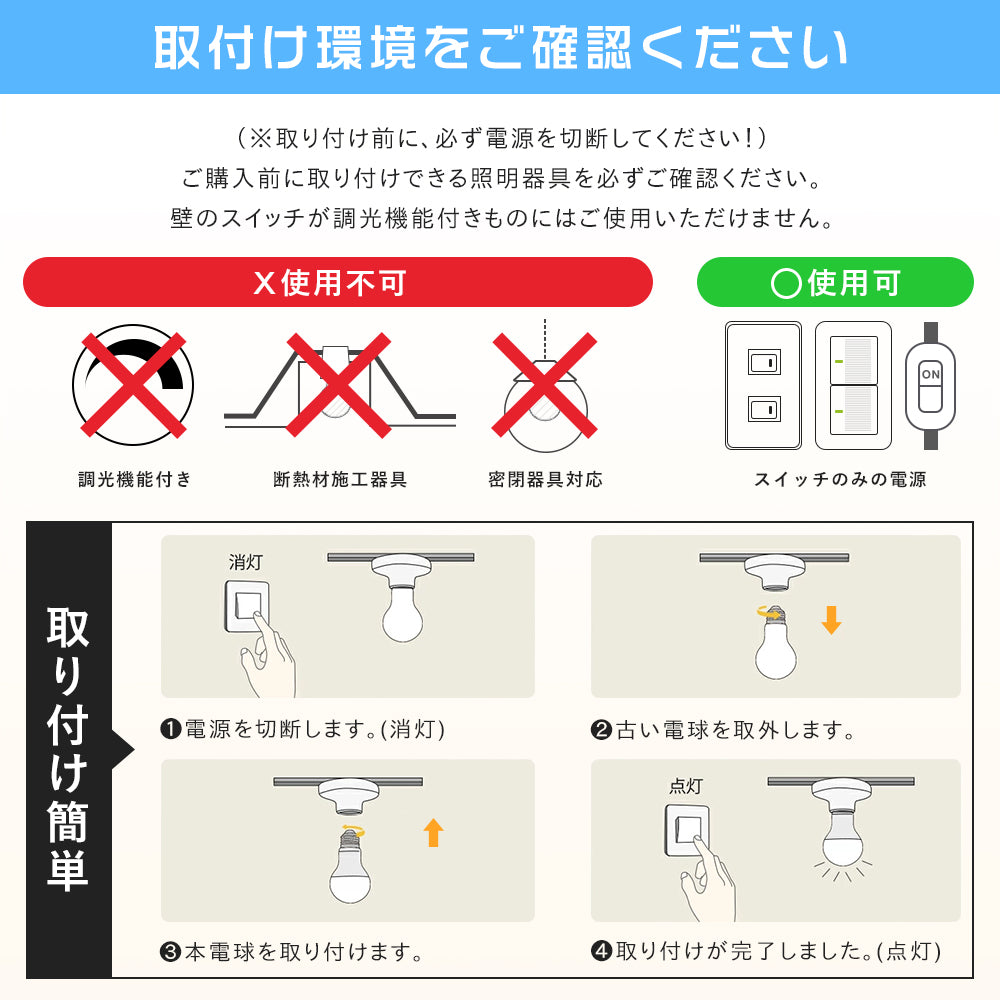 取付け環境をご確認ください

（※取り付け前に、必ず電源を切断してください！）
ご購入前に取り付けできる照明器具を必ずご確認ください。
壁のスイッチが調光機能付きものにはご使用いただけません。

X使用不可

調光機能付き

断熱材施工器具

密閉器具対応

○使用可

ON

スイッチのみの電源

取り付け簡単

消灯

❶電源を切断します。(消灯)

❷古い電球を取外します。

❸本電球を取り付けます。

点灯

❹取り付けが完了しました。(点灯)