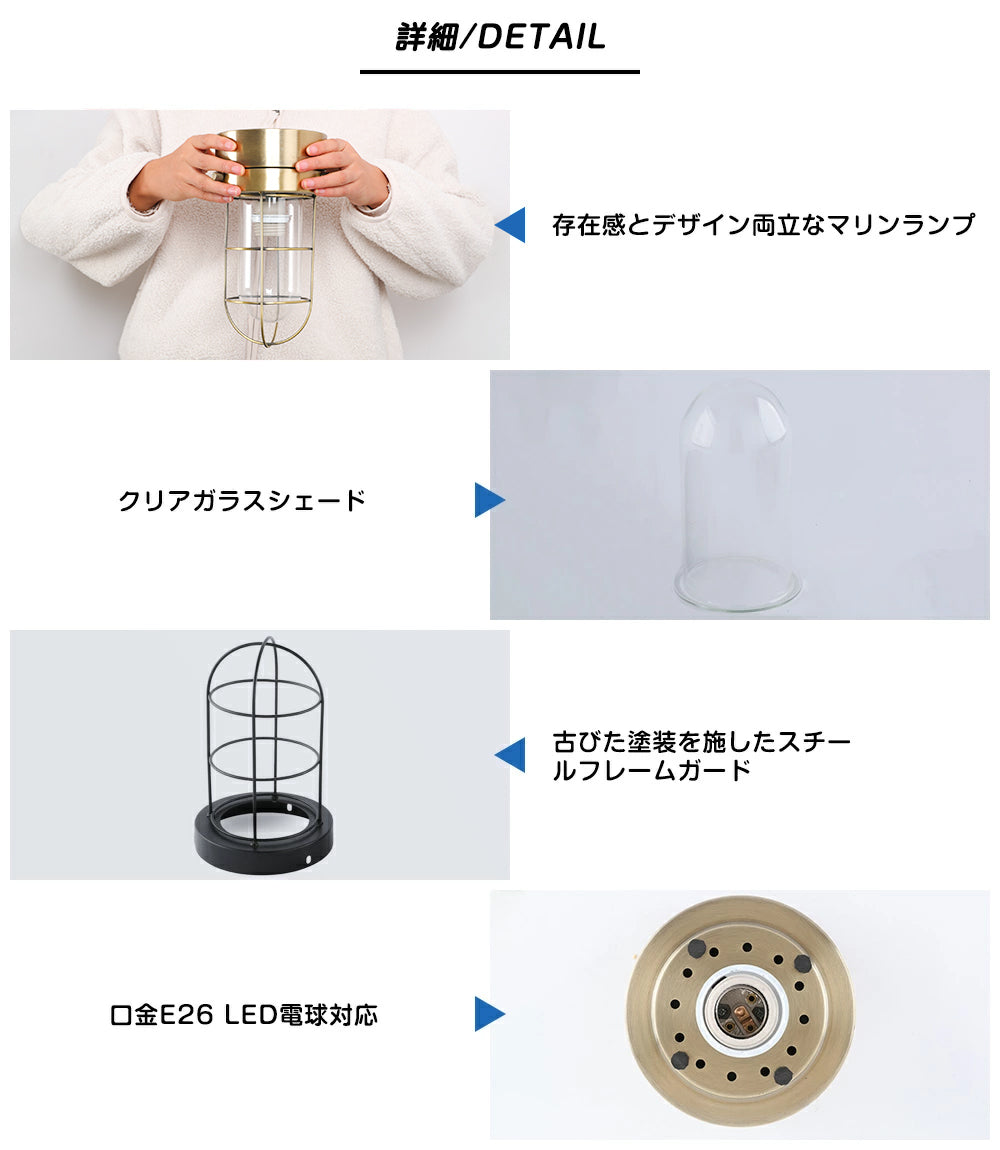 詳細/DETAIL

存在感とデザイン両立なマリンランプ

クリアガラスシェード

古びた塗装を施したスチールフレームガード

口金E26 LED電球対応