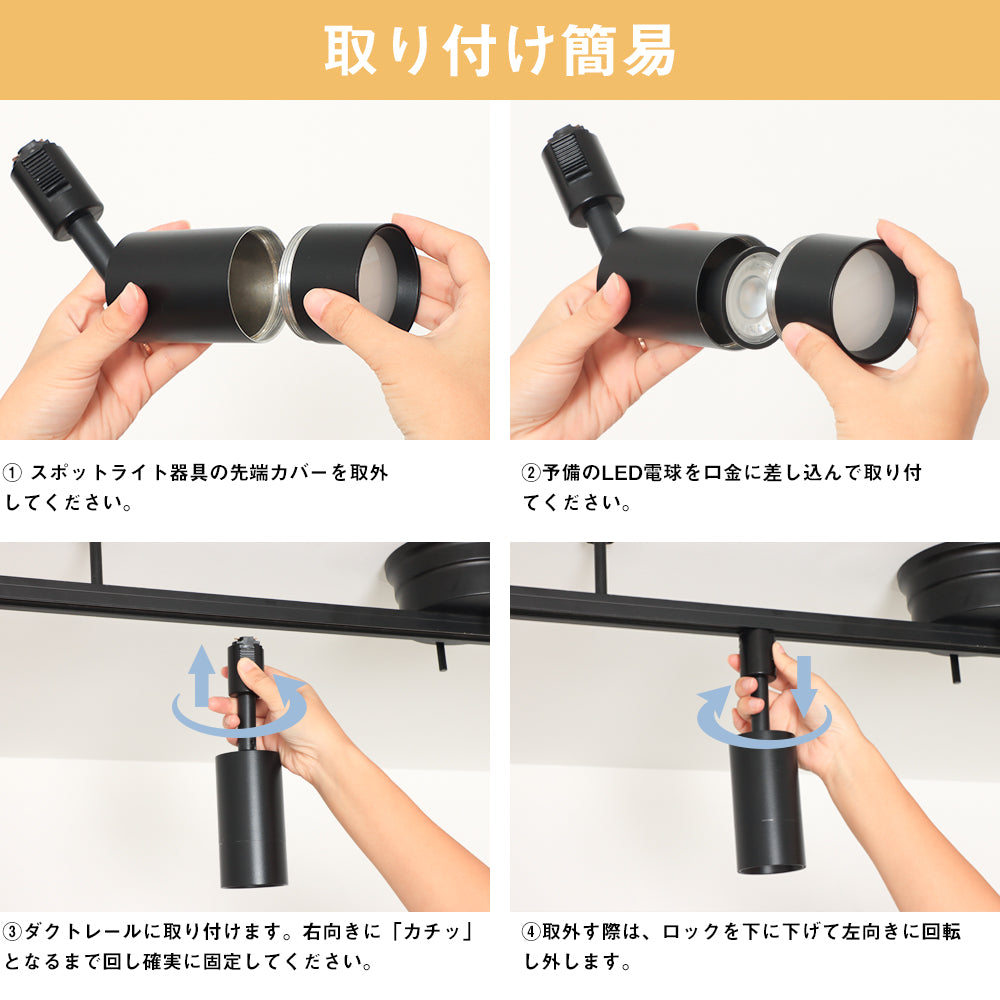 取り付け簡易

① スポットライト器具の先端カバーを取外してください。

②予備のLED電球を口金に差し込んで取り付てください。

③ダクトレールに取り付けます。右向きに「カチッ」となるまで回し確実に固定してください。

④取外す際は、ロックを下に下げて左向きに回転し外します。